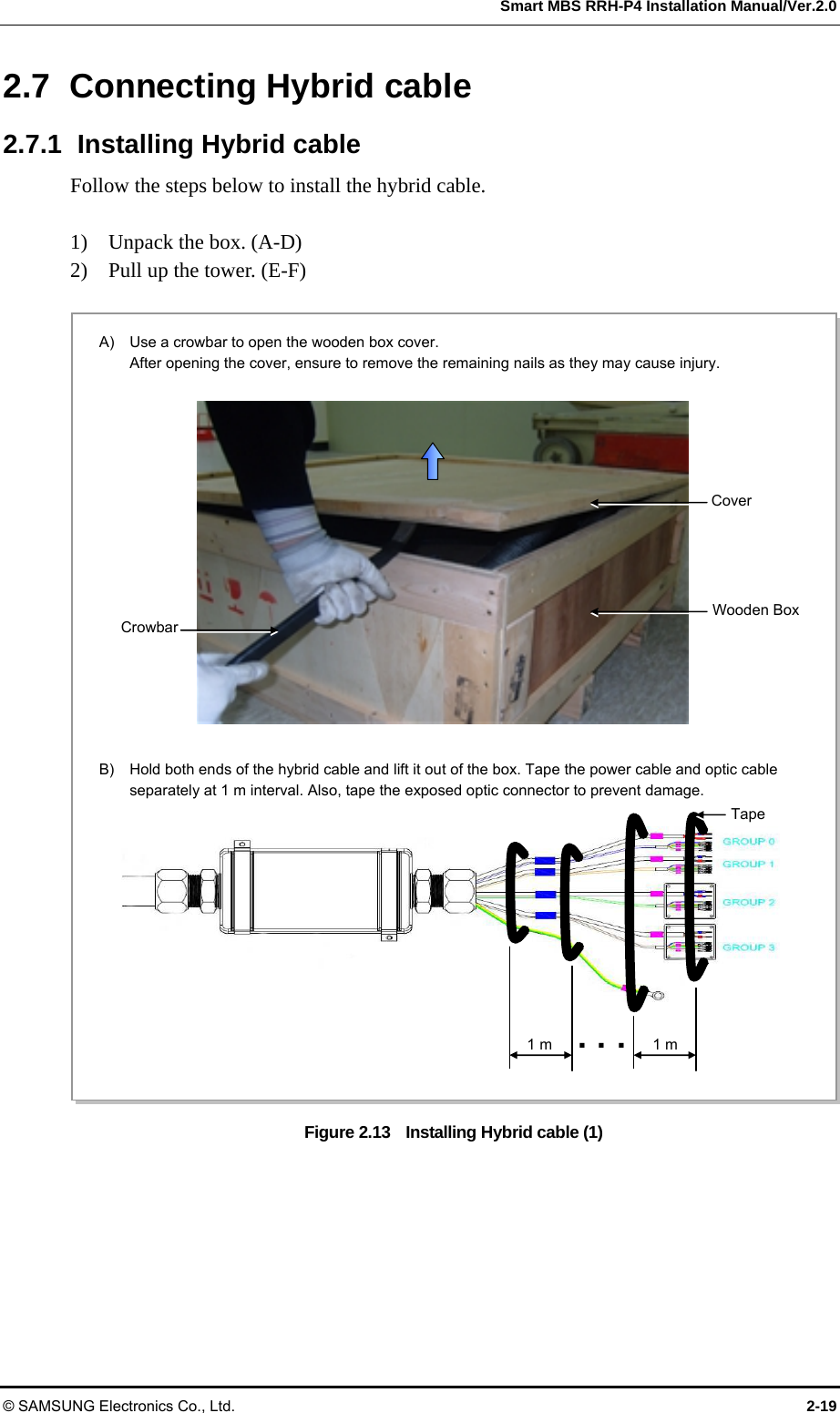 Smart MBS RRH-P4 Installation Manual/Ver.2.0

2.7 Connecting Hybrid cable

2.7.1 Installing Hybrid cable

Follow the steps below to install the hybrid cable.

1) Unpack the box. (A-D)
2) Pull up the tower. (E-F)

A) Use a crowbar to open the wooden box cover.
After opening the cover, ensure to remove the remaining nails as they may cause injury.

Cover

Wooden Box

Crowbar

B) Hold both ends of the hybrid cable and lift it out of the box. Tape the power cable and optic cable separately at 1 m interval. Also, tape the exposed optic connector to prevent damage.

Tape

GROUP 0
GROUP 1
GROUP 2
GROUP 3

1 m . . . 1 m

Figure 2.13 Installing Hybrid cable (1)

© SAMSUNG Electronics Co., Ltd. 2-19