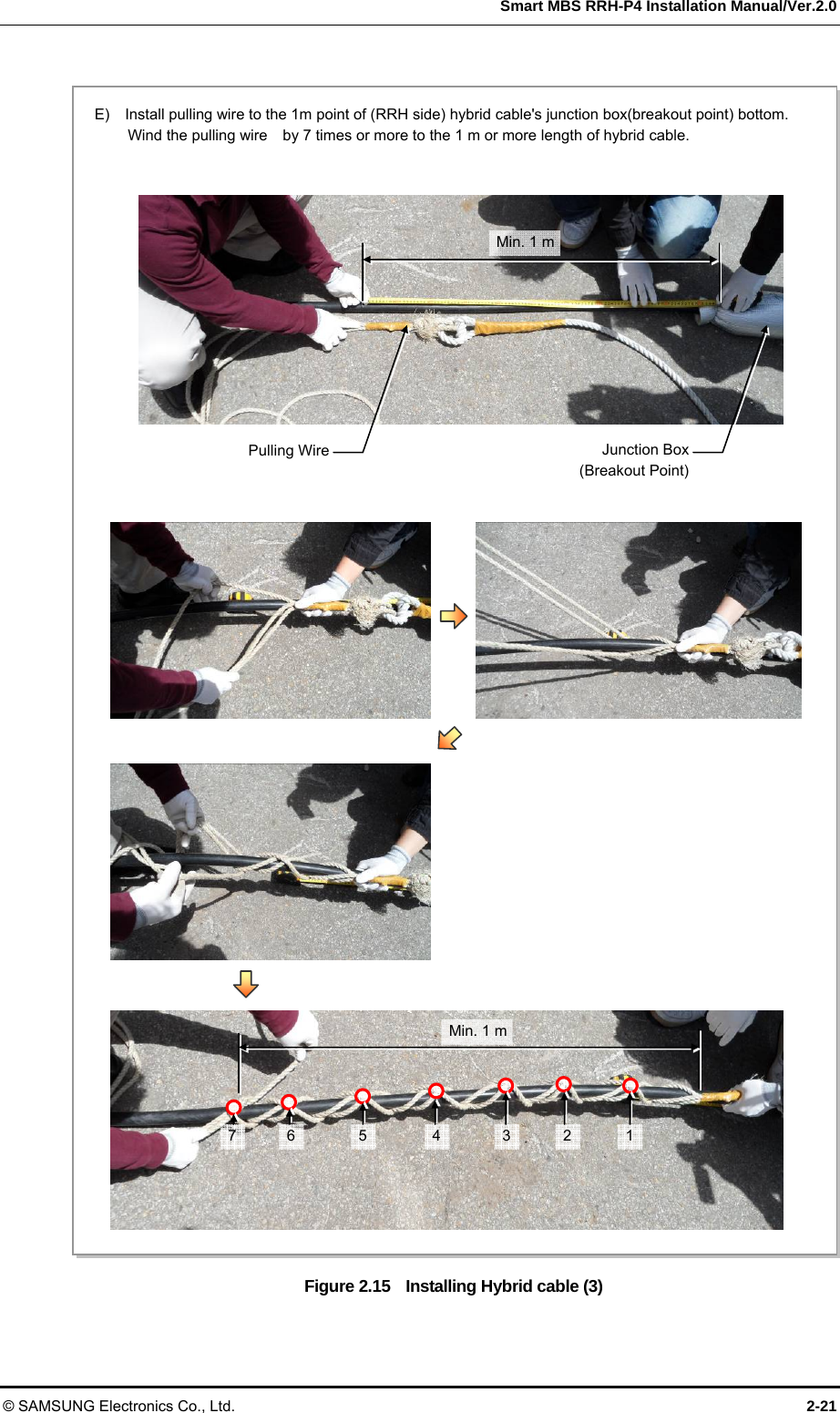 Smart MBS RRH-P4 Installation Manual/Ver.2.0

E) Install pulling wire to the 1m point of (RRH side) hybrid cable's junction box(breakout point) bottom. Wind the pulling wire by 7 times or more to the 1 m or more length of hybrid cable.

Min. 1 m

Pulling Wire

Junction Box
(Breakout Point)

Min. 1 m

7 6 5 4 3 2 1

Figure 2.15 Installing Hybrid cable (3)

© SAMSUNG Electronics Co., Ltd.

2-21