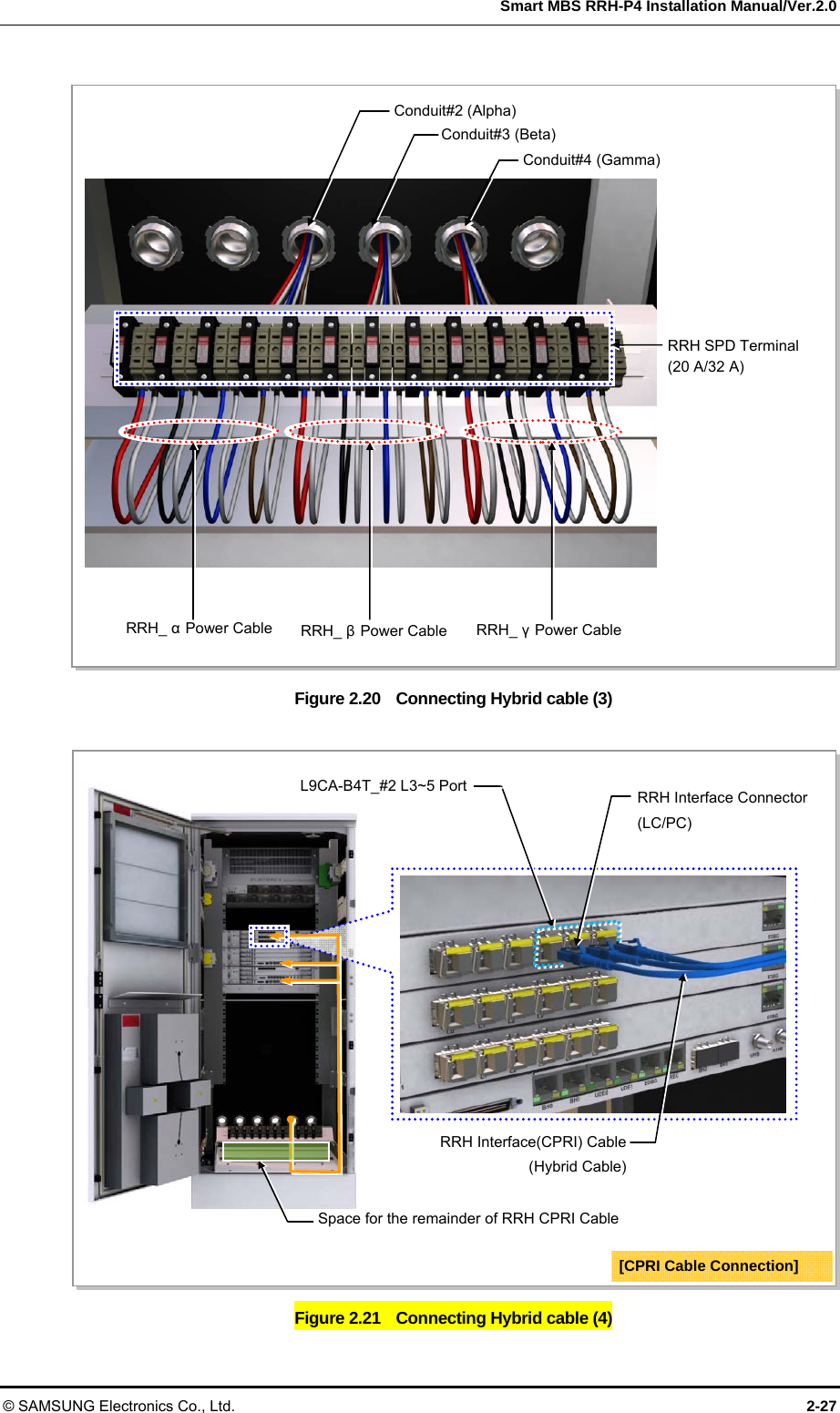 Smart MBS RRH-P4 Installation Manual/Ver.2.0

Conduit#2 (Alpha)

Conduit#3 (Beta)

Conduit#4 (Gamma)

RRH SPD Terminal (20 A/32 A)

RRH_ α Power Cable

RRH_ β Power Cable

RRH_ γ Power Cable

Figure 2.20 Connecting Hybrid cable (3)

L9CA-B4T_#2 L3~5 Port

RRH Interface Connector (LC/PC)

RRH Interface(CPRI) Cable (Hybrid Cable)

Space for the remainder of RRH CPRI Cable

[CPRI Cable Connection]

Figure 2.21 Connecting Hybrid cable (4)

© SAMSUNG Electronics Co., Ltd.

2-27