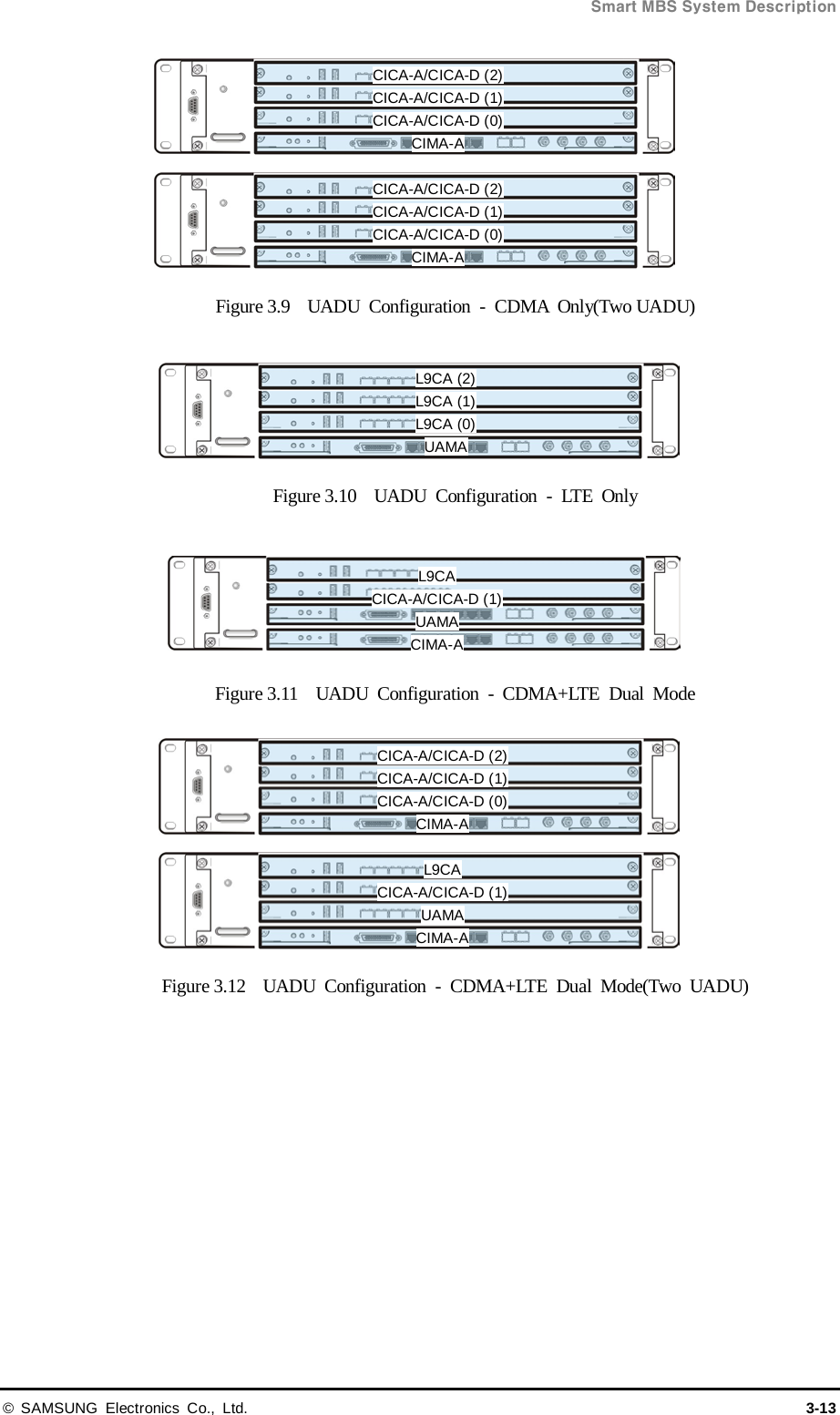 Smart MBS System Description

CICA-A/CICA-D (2)
CICA-A/CICA-D (1)
CICA-A/CICA-D (0)
CIMA-A

CICA-A/CICA-D (2)
CICA-A/CICA-D (1)
CICA-A/CICA-D (0)
CIMA-A

Figure 3.9 UADU Configuration - CDMA Only(Two UADU)

L9CA (2)
L9CA (1)
L9CA (0)
UAMA

Figure 3.10 UADU Configuration - LTE Only

L9CA
CICA-A/CICA-D (1)
UAMA
CIMA-A

Figure 3.11 UADU Configuration - CDMA+LTE Dual Mode

CICA-A/CICA-D (2)
CICA-A/CICA-D (1)
CICA-A/CICA-D (0)
CIMA-A

L9CA
CICA-A/CICA-D (1)
UAMA
CIMA-A

Figure 3.12 UADU Configuration - CDMA+LTE Dual Mode(Two UADU)

© SAMSUNG Electronics Co., Ltd.
3-13