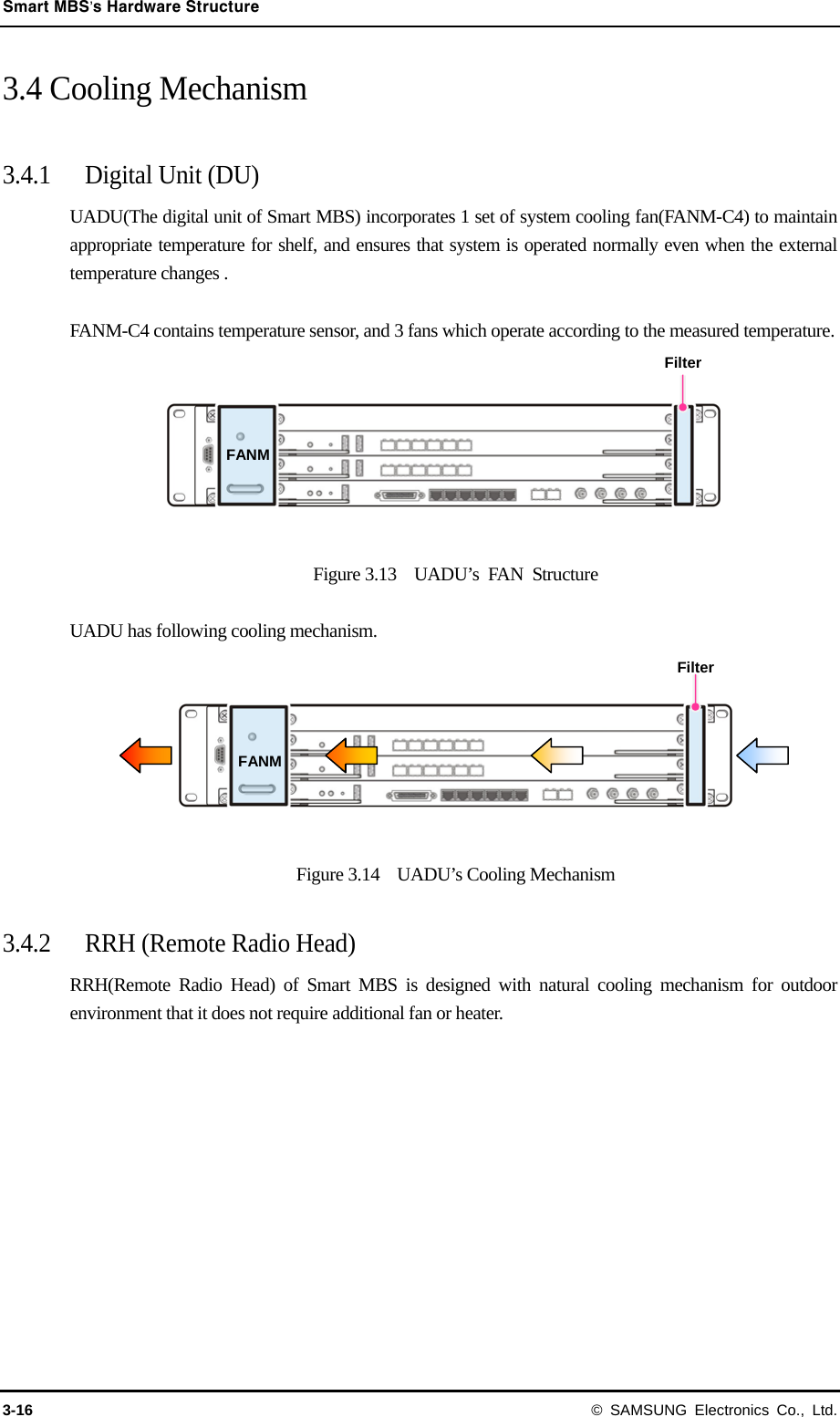 Smart MBS's Hardware Structure

3.4 Cooling Mechanism

3.4.1 Digital Unit (DU)

UADU(The digital unit of Smart MBS) incorporates 1 set of system cooling fan(FANM-C4) to maintain appropriate temperature for shelf, and ensures that system is operated normally even when the external temperature changes .

FANM-C4 contains temperature sensor, and 3 fans which operate according to the measured temperature.

Filter

FANM

Figure 3.13 UADU's FAN Structure

UADU has following cooling mechanism.

Filter

FANM

Figure 3.14 UADU's Cooling Mechanism

3.4.2 RRH (Remote Radio Head)

RRH(Remote Radio Head) of Smart MBS is designed with natural cooling mechanism for outdoor environment that it does not require additional fan or heater.

3-16

© SAMSUNG Electronics Co., Ltd.