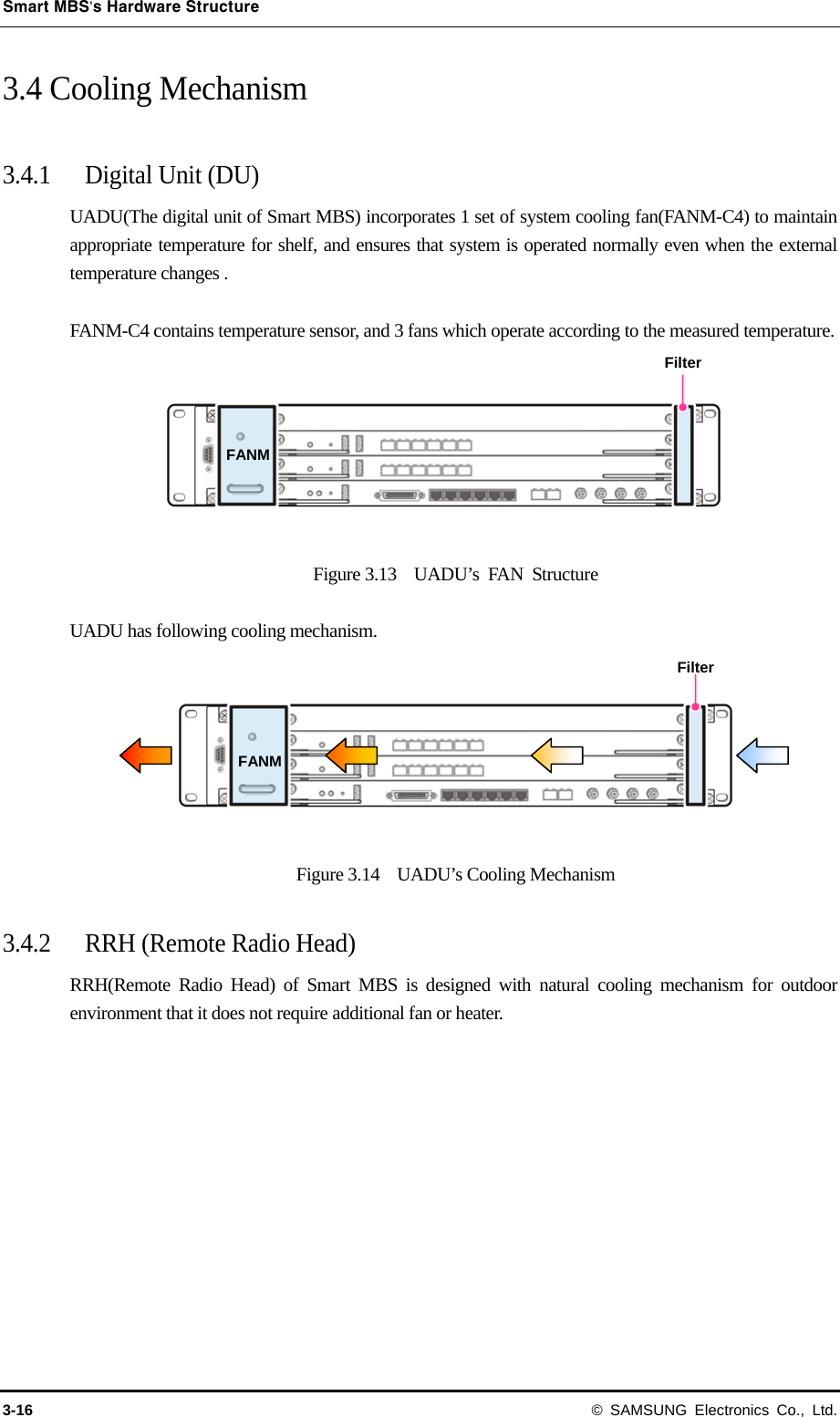 Smart MBS's Hardware Structure

3.4 Cooling Mechanism

3.4.1 Digital Unit (DU)

UADU(The digital unit of Smart MBS) incorporates 1 set of system cooling fan(FANM-C4) to maintain appropriate temperature for shelf, and ensures that system is operated normally even when the external temperature changes .

FANM-C4 contains temperature sensor, and 3 fans which operate according to the measured temperature.

Filter

FANM

Figure 3.13 UADU's FAN Structure

UADU has following cooling mechanism.

Filter

FANM

Figure 3.14 UADU's Cooling Mechanism

3.4.2 RRH (Remote Radio Head)

RRH(Remote Radio Head) of Smart MBS is designed with natural cooling mechanism for outdoor environment that it does not require additional fan or heater.

3-16

© SAMSUNG Electronics Co., Ltd.