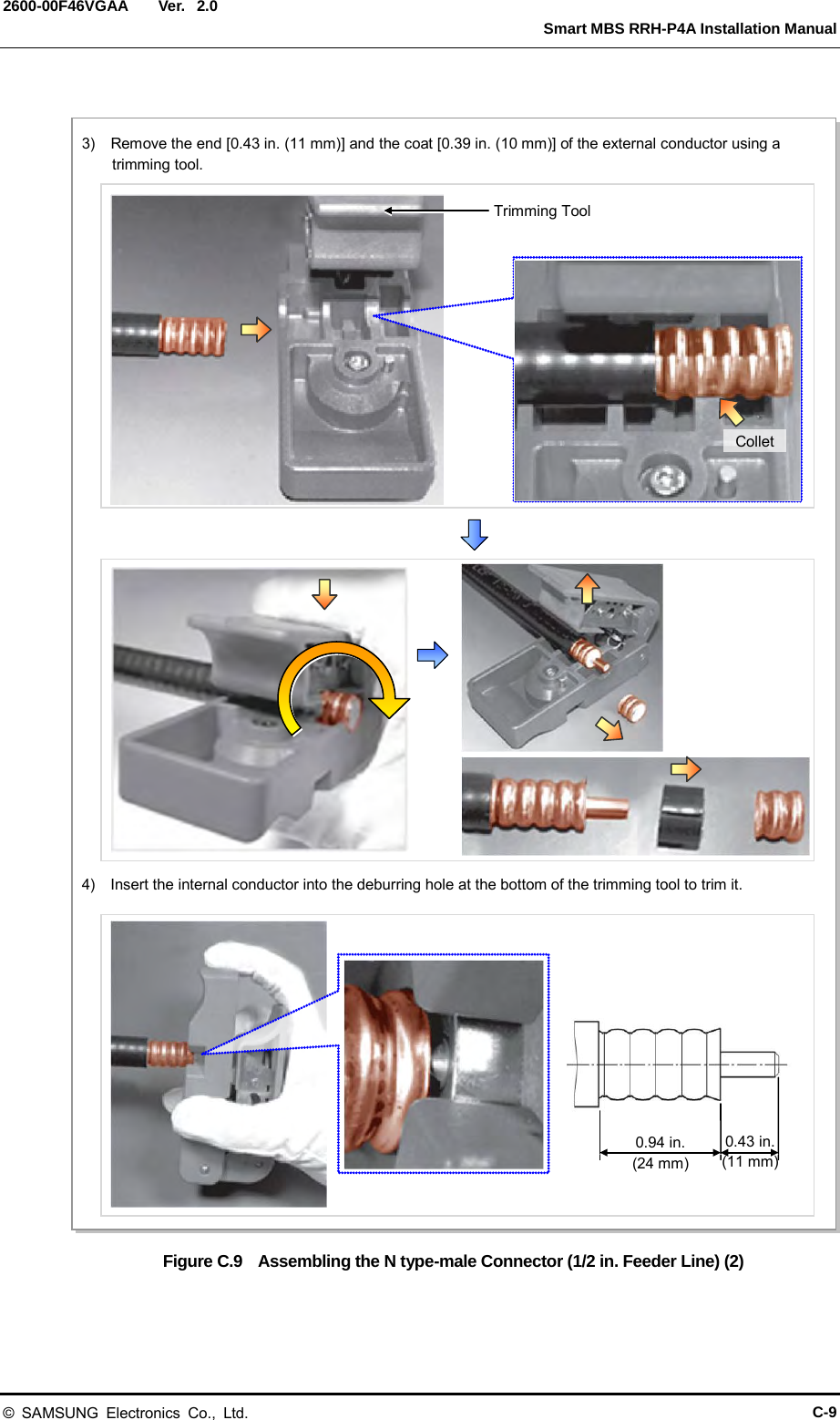 2600-00F46VGAA Ver. 2.0

Smart MBS RRH-P4A Installation Manual

3) Remove the end [0.43 in. (11 mm)] and the coat [0.39 in. (10 mm)] of the external conductor using a trimming tool.

Trimming Tool

Collet

4) Insert the internal conductor into the deburring hole at the bottom of the trimming tool to trim it.

0.94 in.
(24 mm)

0.43 in.
(11 mm)

Figure C.9 Assembling the N type-male Connector (1/2 in. Feeder Line) (2)

© SAMSUNG Electronics Co., Ltd.

C-9