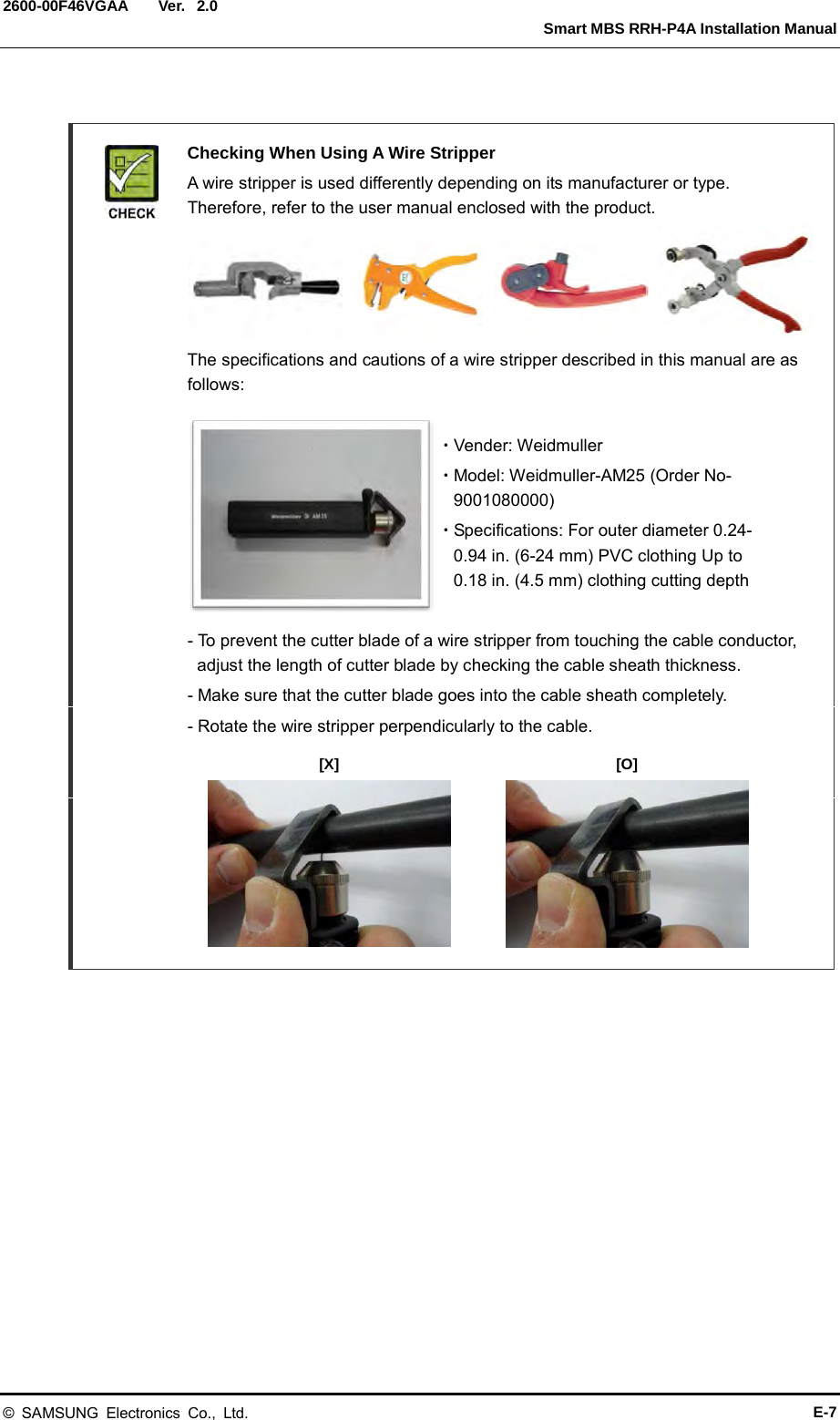 2600-00F46VGAA Ver. 2.0
Smart MBS RRH-P4A Installation Manual

CHECK

Checking When Using A Wire Stripper

A wire stripper is used differently depending on its manufacturer or type. Therefore, refer to the user manual enclosed with the product.

The specifications and cautions of a wire stripper described in this manual are as follows:

AM 25

· Vender: Weidmuller
· Model: Weidmuller-AM25 (Order No-9001080000)
· Specifications: For outer diameter 0.24-0.94 in. (6-24 mm) PVC clothing Up to 0.18 in. (4.5 mm) clothing cutting depth

- To prevent the cutter blade of a wire stripper from touching the cable conductor, adjust the length of cutter blade by checking the cable sheath thickness.
- Make sure that the cutter blade goes into the cable sheath completely.
- Rotate the wire stripper perpendicularly to the cable.

[X]

[O]

© SAMSUNG Electronics Co., Ltd.
E-7