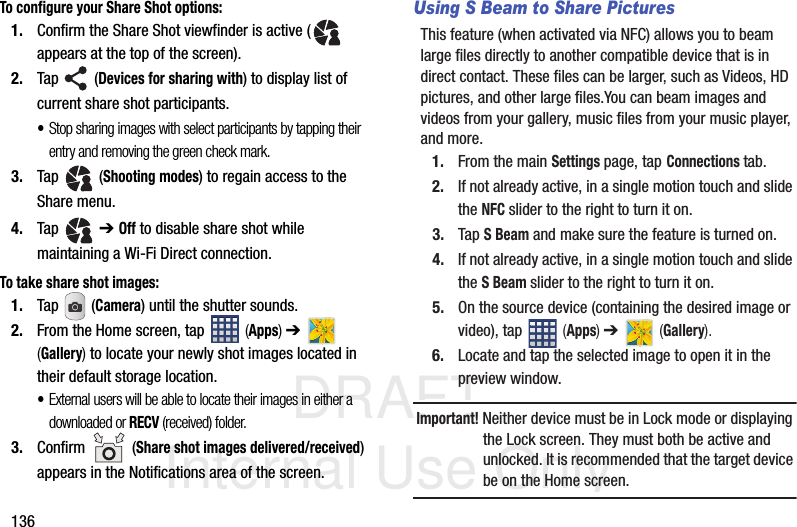 To configure your Share Shot options:

1. Confirm the Share Shot viewfinder is active ( appears at the top of the screen).

2. Tap (Devices for sharing with) to display list of current share shot participants.

• Stop sharing images with select participants by tapping their entry and removing the green check mark.

3. Tap (Shooting modes) to regain access to the Share menu.

4. Tap ➔ Off to disable share shot while maintaining a Wi-Fi Direct connection.

To take share shot images:

1. Tap (Camera) until the shutter sounds.

2. From the Home screen, tap (Apps) ➔ (Gallery) to locate your newly shot images located in their default storage location.

• External users will be able to locate their images in either a downloaded or RECV (received) folder.

3. Confirm (Share shot images delivered/received) appears in the Notifications area of the screen.

136

Using S Beam to Share Pictures

This feature (when activated via NFC) allows you to beam large files directly to another compatible device that is in direct contact. These files can be larger, such as Videos, HD pictures, and other large files.You can beam images and videos from your gallery, music files from your music player, and more.

1. From the main Settings page, tap Connections tab.

2. If not already active, in a single motion touch and slide the NFC slider to the right to turn it on.

3. Tap S Beam and make sure the feature is turned on.

4. If not already active, in a single motion touch and slide the S Beam slider to the right to turn it on.

5. On the source device (containing the desired image or video), tap (Apps) ➔ (Gallery).

6. Locate and tap the selected image to open it in the preview window.

Important! Neither device must be in Lock mode or displaying the Lock screen. They must both be active and unlocked. It is recommended that the target device be on the Home screen.

DRAFT
Internal Use Only