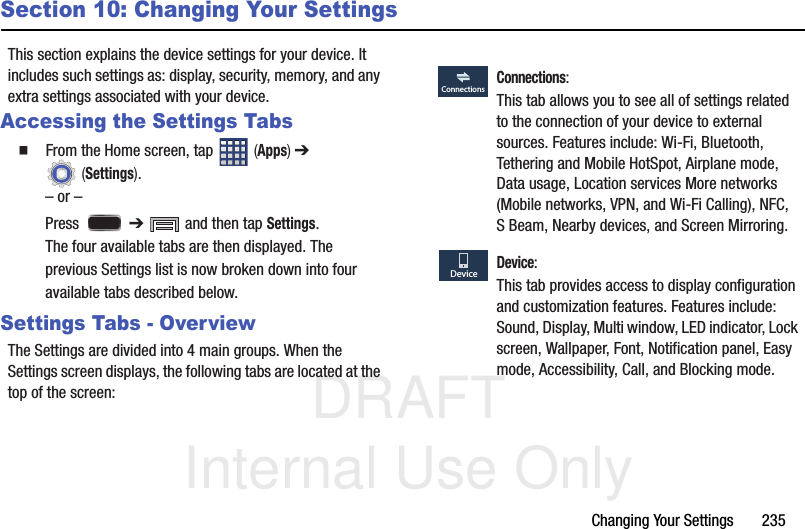 Section 10: Changing Your Settings

This section explains the device settings for your device. It includes such settings as: display, security, memory, and any extra settings associated with your device.

Accessing the Settings Tabs

■ From the Home screen, tap (Apps) ➔ (Settings).

– or –

Press ➔ and then tap Settings.

The four available tabs are then displayed. The previous Settings list is now broken down into four available tabs described below.

Settings Tabs - Overview

The Settings are divided into 4 main groups. When the Settings screen displays, the following tabs are located at the top of the screen:

Connections

Connections:

This tab allows you to see all of settings related to the connection of your device to external sources. Features include: Wi-Fi, Bluetooth, Tethering and Mobile HotSpot, Airplane mode, Data usage, Location services More networks (Mobile networks, VPN, and Wi-Fi Calling), NFC, S Beam, Nearby devices, and Screen Mirroring.

Device

Device:

This tab provides access to display configuration and customization features. Features include: Sound, Display, Multi window, LED indicator, Lock screen, Wallpaper, Font, Notification panel, Easy mode, Accessibility, Call, and Blocking mode.

DRAFT
Internal Use Only

Changing Your Settings 235