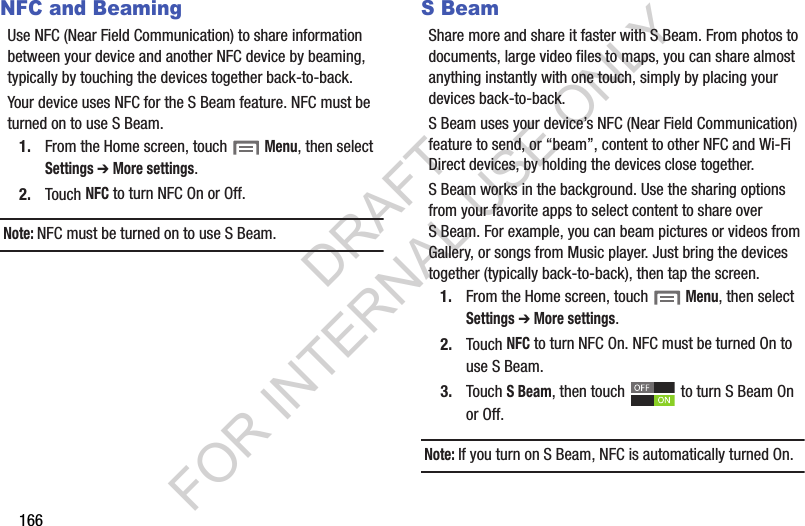 NFC and Beaming

Use NFC (Near Field Communication) to share information between your device and another NFC device by beaming, typically by touching the devices together back-to-back.

Your device uses NFC for the S Beam feature. NFC must be turned on to use S Beam.

1. From the Home screen, touch Menu, then select Settings ➔ More settings.

2. Touch NFC to turn NFC On or Off.

Note: NFC must be turned on to use S Beam.

S Beam

Share more and share it faster with S Beam. From photos to documents, large video files to maps, you can share almost anything instantly with one touch, simply by placing your devices back-to-back.

S Beam uses your device's NFC (Near Field Communication) feature to send, or "beam", content to other NFC and Wi-Fi Direct devices, by holding the devices close together.

S Beam works in the background. Use the sharing options from your favorite apps to select content to share over S Beam. For example, you can beam pictures or videos from Gallery, or songs from Music player. Just bring the devices together (typically back-to-back), then tap the screen.

1. From the Home screen, touch Menu, then select Settings ➔ More settings.

2. Touch NFC to turn NFC On. NFC must be turned On to use S Beam.

3. Touch S Beam, then touch OFF ON to turn S Beam On or Off.

Note: If you turn on S Beam, NFC is automatically turned On.

DRAFT FOR INTERNAL USE ONLY

166