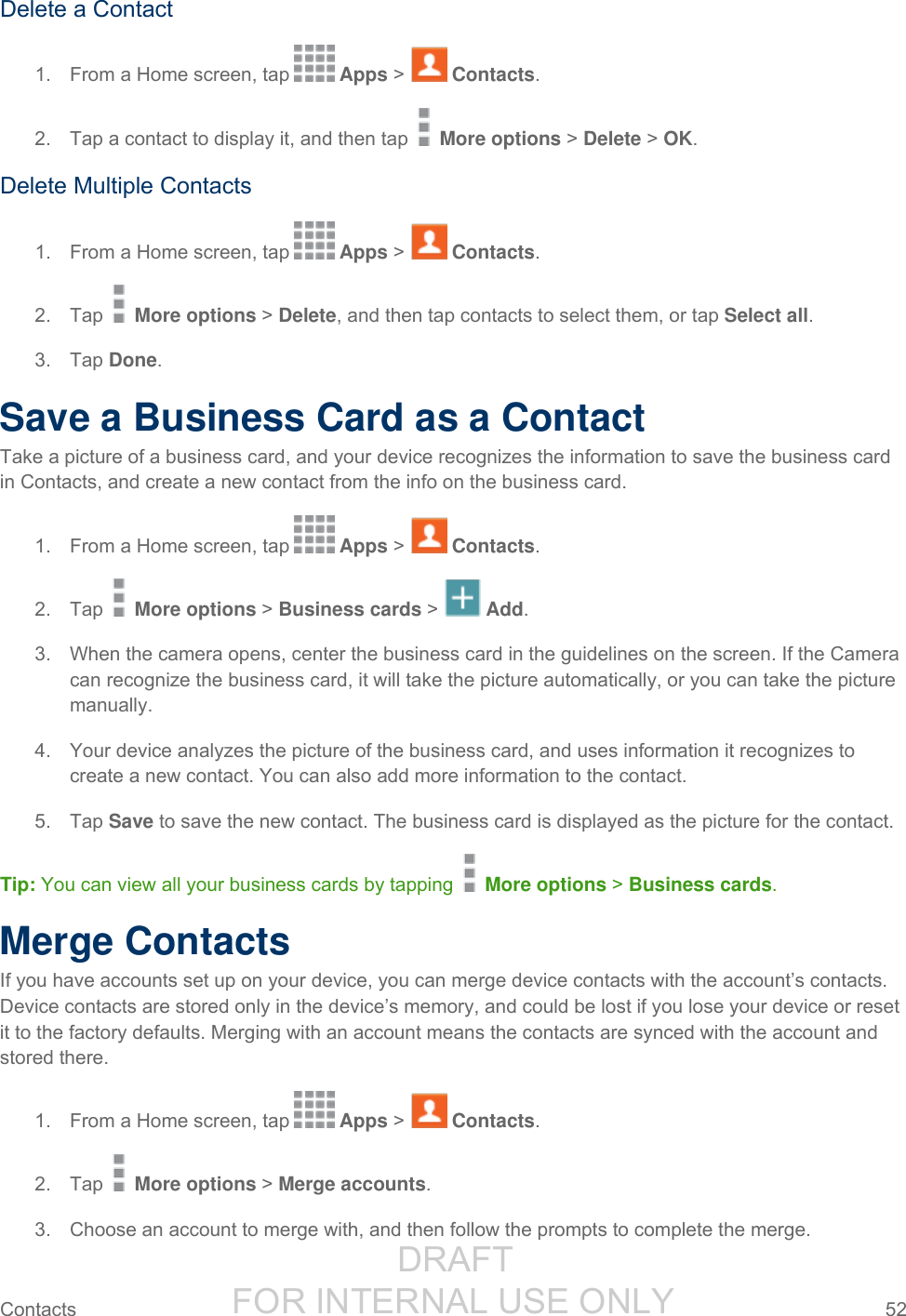 Delete a Contact

1. From a Home screen, tap Apps > Contacts.

2. Tap a contact to display it, and then tap More options > Delete > OK.

Delete Multiple Contacts

1. From a Home screen, tap Apps > Contacts.

2. Tap More options > Delete, and then tap contacts to select them, or tap Select all.

3. Tap Done.

Save a Business Card as a Contact

Take a picture of a business card, and your device recognizes the information to save the business card in Contacts, and create a new contact from the info on the business card.

1. From a Home screen, tap Apps > Contacts.

2. Tap More options > Business cards > Add.

3. When the camera opens, center the business card in the guidelines on the screen. If the Camera can recognize the business card, it will take the picture automatically, or you can take the picture manually.

4. Your device analyzes the picture of the business card, and uses information it recognizes to create a new contact. You can also add more information to the contact.

5. Tap Save to save the new contact. The business card is displayed as the picture for the contact.

Tip: You can view all your business cards by tapping More options > Business cards.

Merge Contacts

If you have accounts set up on your device, you can merge device contacts with the account's contacts. Device contacts are stored only in the device's memory, and could be lost if you lose your device or reset it to the factory defaults. Merging with an account means the contacts are synced with the account and stored there.

1. From a Home screen, tap Apps > Contacts.

2. Tap More options > Merge accounts.

3. Choose an account to merge with, and then follow the prompts to complete the merge.

DRAFT
FOR INTERNAL USE ONLY

Contacts 52