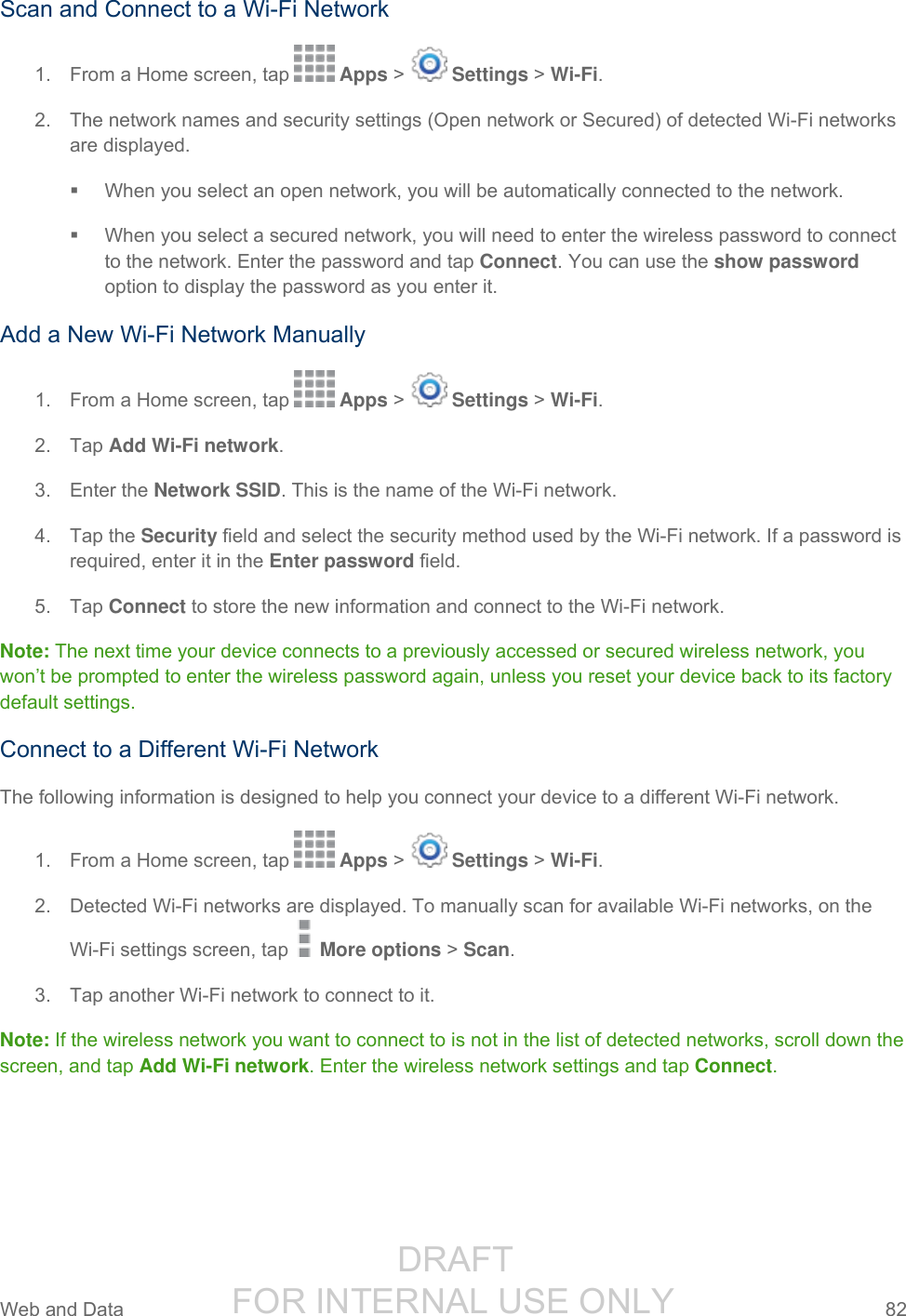 Scan and Connect to a Wi-Fi Network

1. From a Home screen, tap Apps > Settings > Wi-Fi.

2. The network names and security settings (Open network or Secured) of detected Wi-Fi networks are displayed.

▪ When you select an open network, you will be automatically connected to the network.

▪ When you select a secured network, you will need to enter the wireless password to connect to the network. Enter the password and tap Connect. You can use the show password option to display the password as you enter it.

Add a New Wi-Fi Network Manually

1. From a Home screen, tap Apps > Settings > Wi-Fi.

2. Tap Add Wi-Fi network.

3. Enter the Network SSID. This is the name of the Wi-Fi network.

4. Tap the Security field and select the security method used by the Wi-Fi network. If a password is required, enter it in the Enter password field.

5. Tap Connect to store the new information and connect to the Wi-Fi network.

Note: The next time your device connects to a previously accessed or secured wireless network, you won't be prompted to enter the wireless password again, unless you reset your device back to its factory default settings.

Connect to a Different Wi-Fi Network

The following information is designed to help you connect your device to a different Wi-Fi network.

1. From a Home screen, tap Apps > Settings > Wi-Fi.

2. Detected Wi-Fi networks are displayed. To manually scan for available Wi-Fi networks, on the Wi-Fi settings screen, tap More options > Scan.

3. Tap another Wi-Fi network to connect to it.

Note: If the wireless network you want to connect to is not in the list of detected networks, scroll down the screen, and tap Add Wi-Fi network. Enter the wireless network settings and tap Connect.

DRAFT
FOR INTERNAL USE ONLY

Web and Data 82