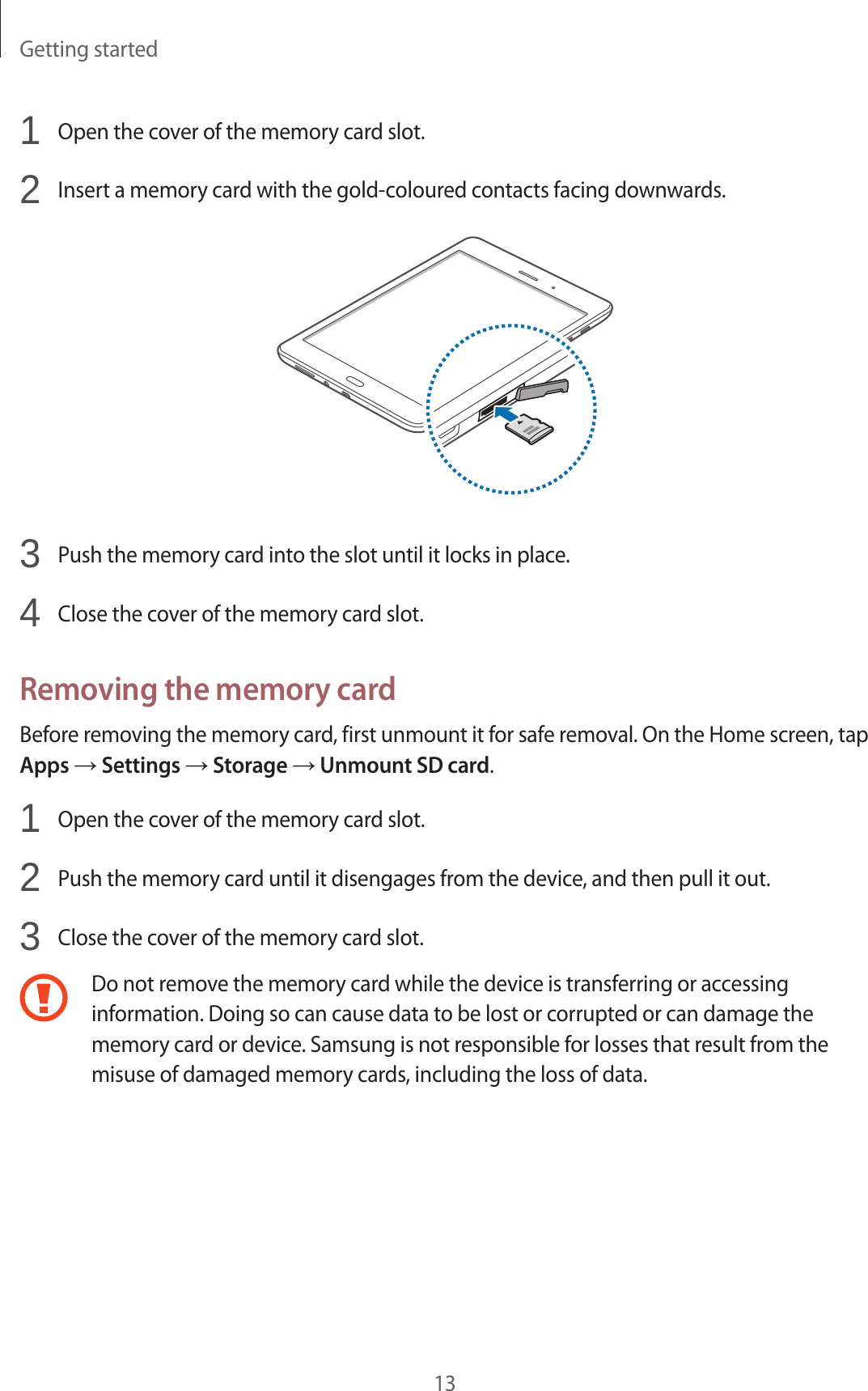 Getting started

1 Open the cover of the memory card slot.

2 Insert a memory card with the gold-coloured contacts facing downwards.

3 Push the memory card into the slot until it locks in place.

4 Close the cover of the memory card slot.

Removing the memory card

Before removing the memory card, first unmount it for safe removal. On the Home screen, tap Apps → Settings → Storage → Unmount SD card.

1 Open the cover of the memory card slot.

2 Push the memory card until it disengages from the device, and then pull it out.

3 Close the cover of the memory card slot.

Do not remove the memory card while the device is transferring or accessing information. Doing so can cause data to be lost or corrupted or can damage the memory card or device. Samsung is not responsible for losses that result from the misuse of damaged memory cards, including the loss of data.

13