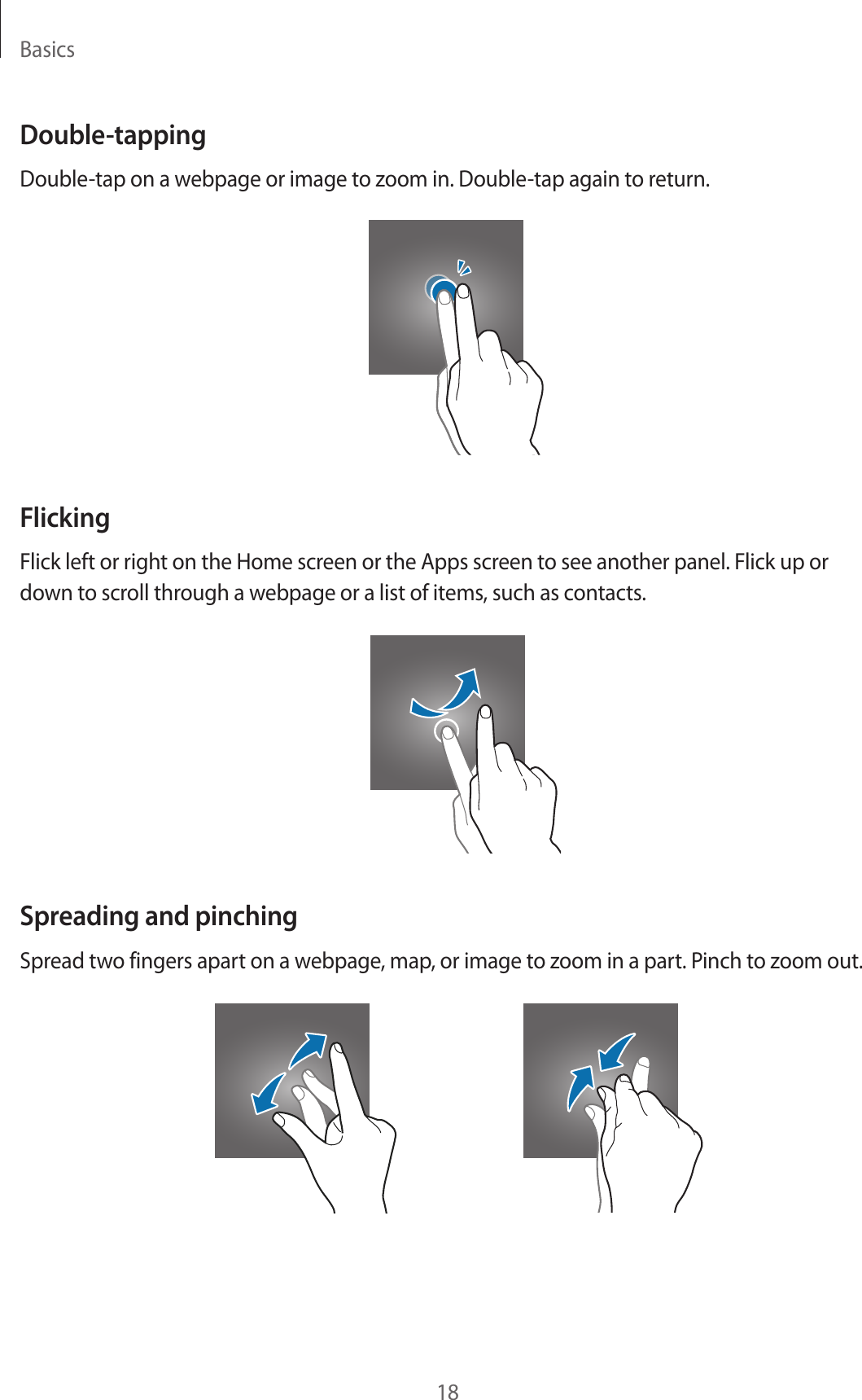 Basics

Double-tapping

Double-tap on a webpage or image to zoom in. Double-tap again to return.

Flicking

Flick left or right on the Home screen or the Apps screen to see another panel. Flick up or down to scroll through a webpage or a list of items, such as contacts.

Spreading and pinching

Spread two fingers apart on a webpage, map, or image to zoom in a part. Pinch to zoom out.

18