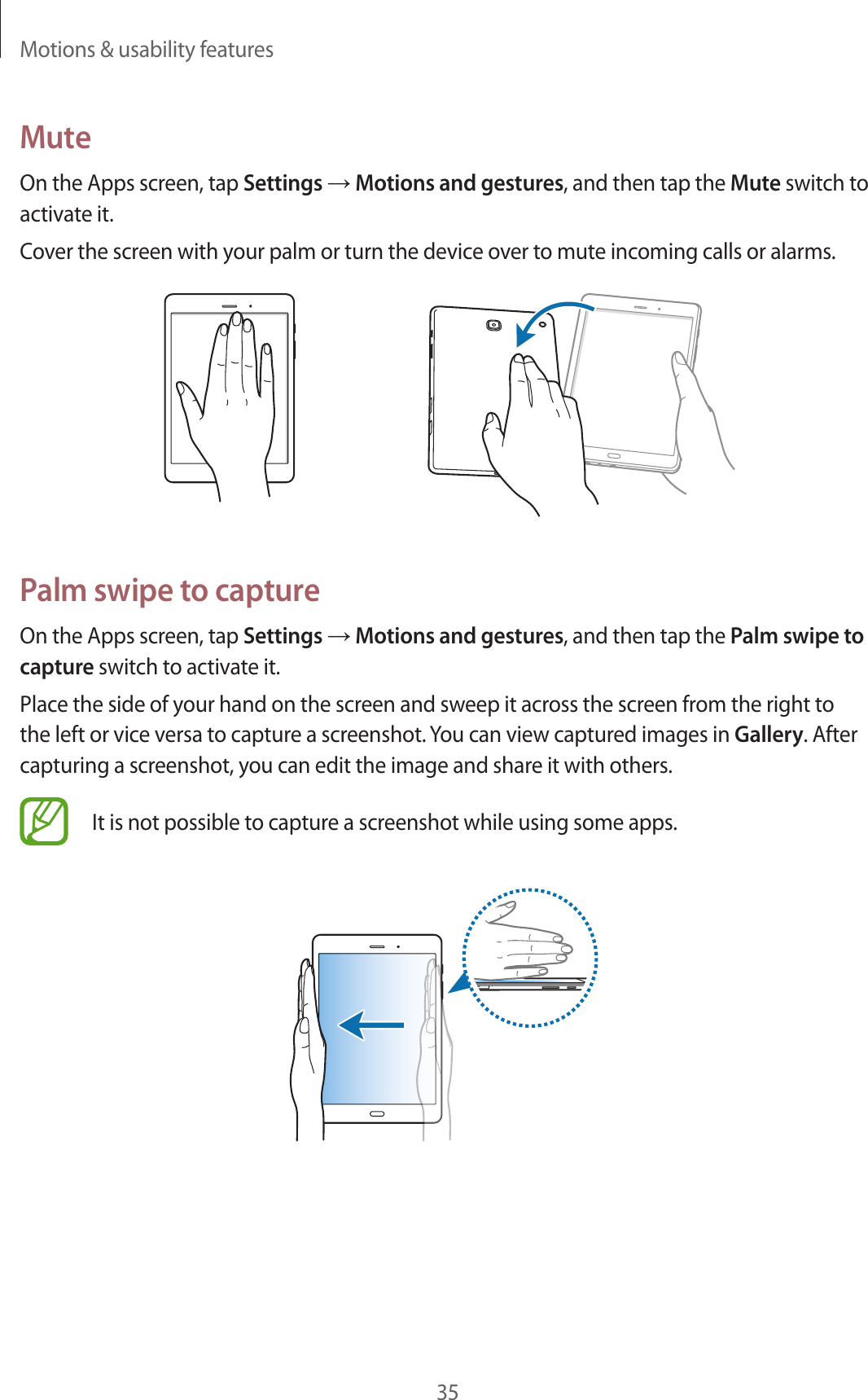 Motions & usability features

Mute

On the Apps screen, tap Settings → Motions and gestures, and then tap the Mute switch to activate it.

Cover the screen with your palm or turn the device over to mute incoming calls or alarms.

Palm swipe to capture

On the Apps screen, tap Settings → Motions and gestures, and then tap the Palm swipe to capture switch to activate it.

Place the side of your hand on the screen and sweep it across the screen from the right to the left or vice versa to capture a screenshot. You can view captured images in Gallery. After capturing a screenshot, you can edit the image and share it with others.

It is not possible to capture a screenshot while using some apps.

35