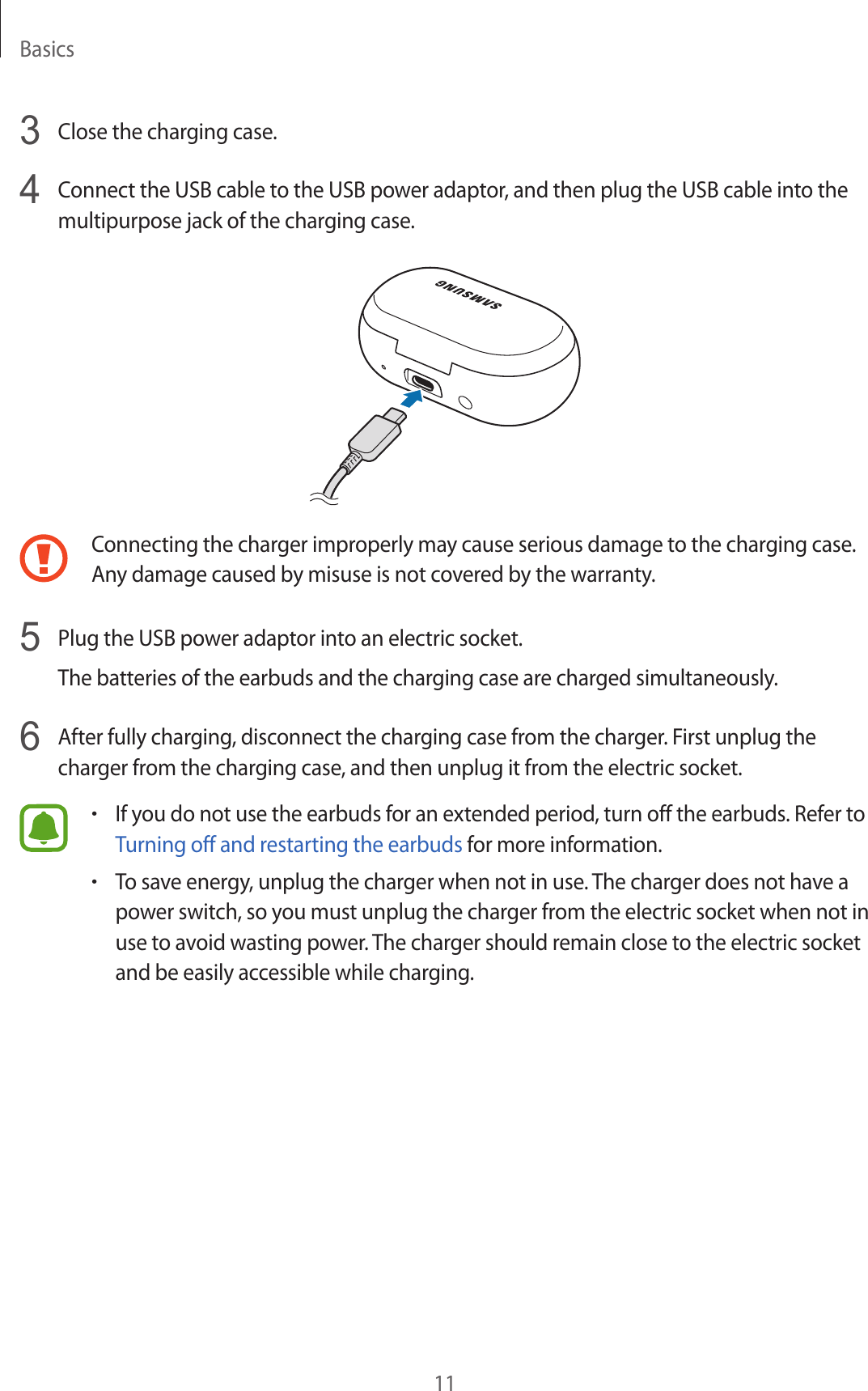 Basics

3 Close the charging case.

4 Connect the USB cable to the USB power adaptor, and then plug the USB cable into the multipurpose jack of the charging case.

SAMSUNG

Connecting the charger improperly may cause serious damage to the charging case. Any damage caused by misuse is not covered by the warranty.

5 Plug the USB power adaptor into an electric socket.

The batteries of the earbuds and the charging case are charged simultaneously.

6 After fully charging, disconnect the charging case from the charger. First unplug the charger from the charging case, and then unplug it from the electric socket.

• If you do not use the earbuds for an extended period, turn off the earbuds. Refer to Turning off and restarting the earbuds for more information.

• To save energy, unplug the charger when not in use. The charger does not have a power switch, so you must unplug the charger from the electric socket when not in use to avoid wasting power. The charger should remain close to the electric socket and be easily accessible while charging.

11