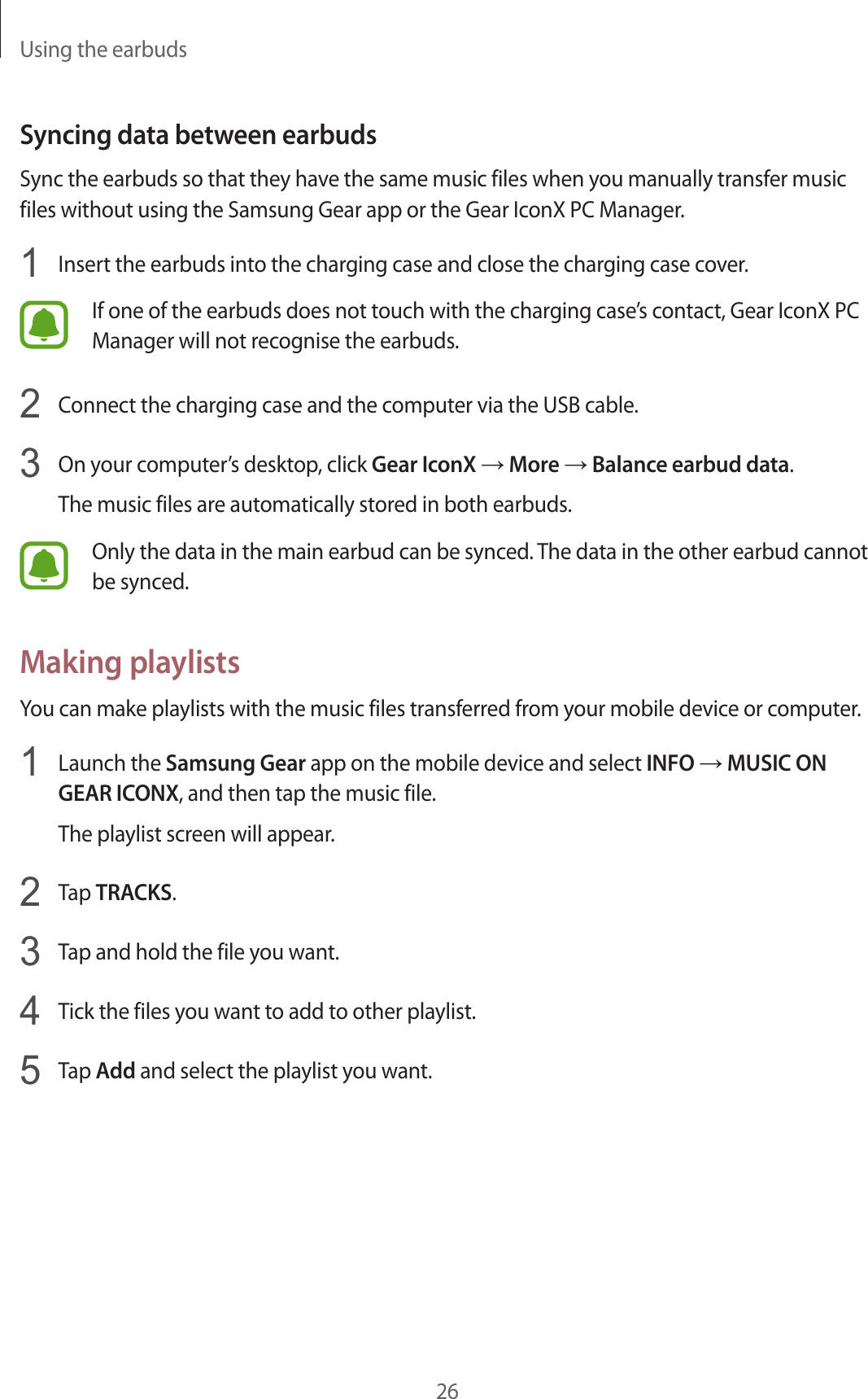 Using the earbuds

Syncing data between earbuds

Sync the earbuds so that they have the same music files when you manually transfer music files without using the Samsung Gear app or the Gear IconX PC Manager.

1 Insert the earbuds into the charging case and close the charging case cover.

If one of the earbuds does not touch with the charging case's contact, Gear IconX PC Manager will not recognise the earbuds.

2 Connect the charging case and the computer via the USB cable.

3 On your computer's desktop, click Gear IconX → More → Balance earbud data.

The music files are automatically stored in both earbuds.

Only the data in the main earbud can be synced. The data in the other earbud cannot be synced.

Making playlists

You can make playlists with the music files transferred from your mobile device or computer.

1 Launch the Samsung Gear app on the mobile device and select INFO → MUSIC ON GEAR ICONX, and then tap the music file.

The playlist screen will appear.

2 Tap TRACKS.

3 Tap and hold the file you want.

4 Tick the files you want to add to other playlist.

5 Tap Add and select the playlist you want.

26