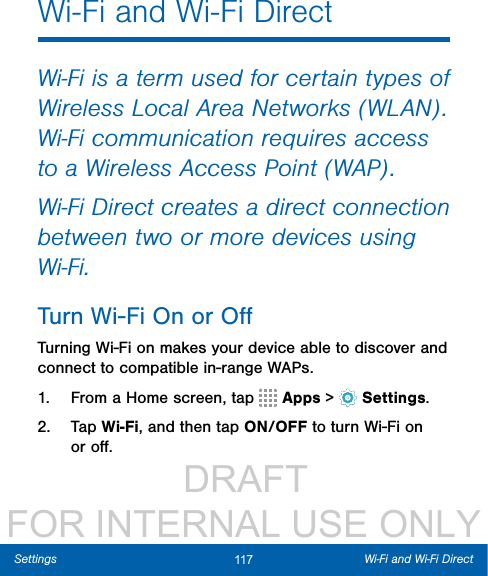 Wi-Fi and Wi-Fi Direct

Wi-Fi is a term used for certain types of Wireless Local Area Networks (WLAN). Wi-Fi communication requires access to a Wireless Access Point (WAP).

Wi-Fi Direct creates a direct connection between two or more devices using Wi-Fi.

Turn Wi-Fi On or Off

Turning Wi-Fi on makes your device able to discover and connect to compatible in-range WAPs.

1. From a Home screen, tap Apps > Settings.

2. Tap Wi-Fi, and then tap ON/OFF to turn Wi-Fi on or off.

DRAFT
FOR INTERNAL USE ONLY

Settings 117 Wi-Fi and Wi-Fi Direct