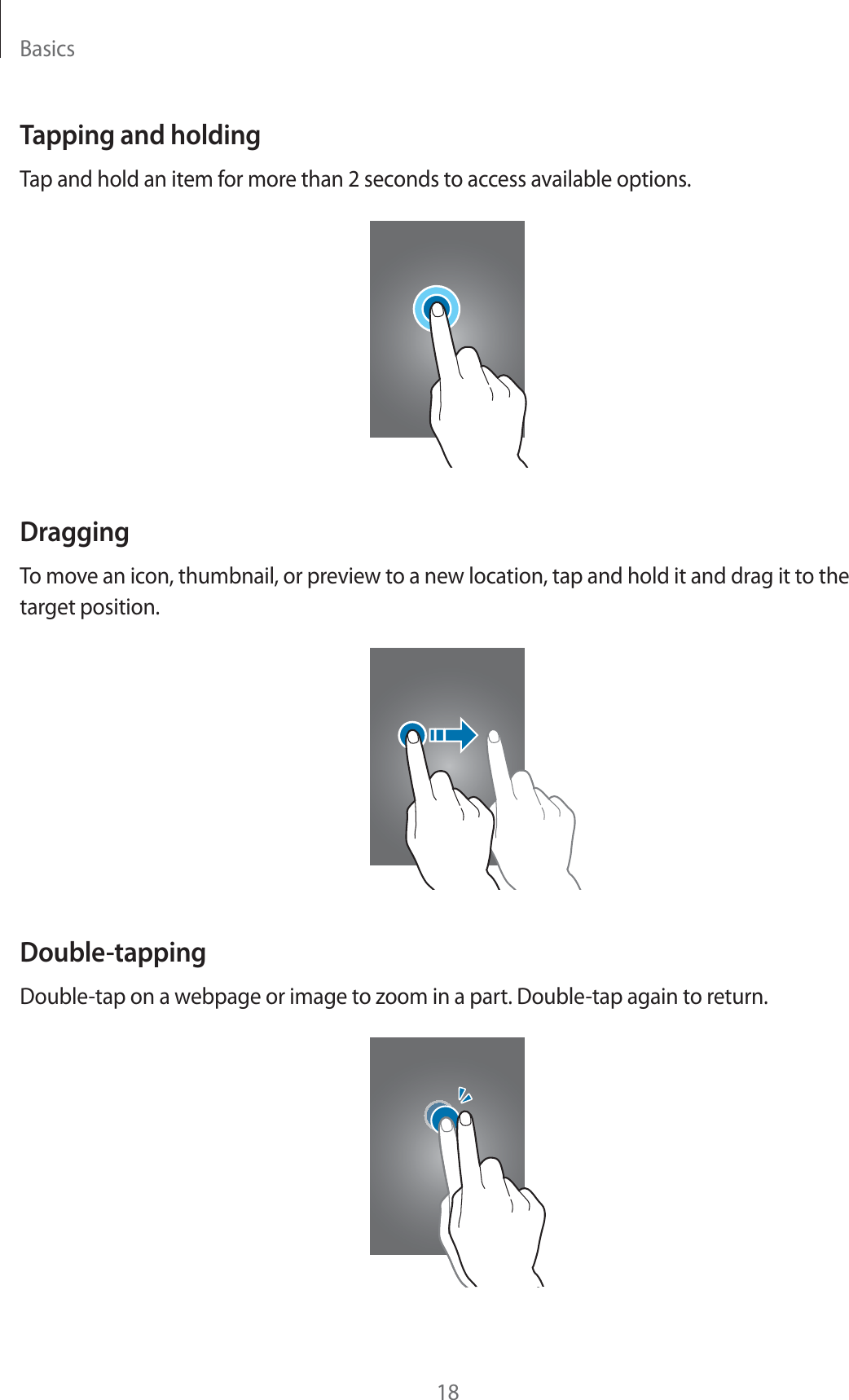 Basics

Tapping and holding

Tap and hold an item for more than 2 seconds to access available options.

Dragging

To move an icon, thumbnail, or preview to a new location, tap and hold it and drag it to the target position.

Double-tapping

Double-tap on a webpage or image to zoom in a part. Double-tap again to return.

18