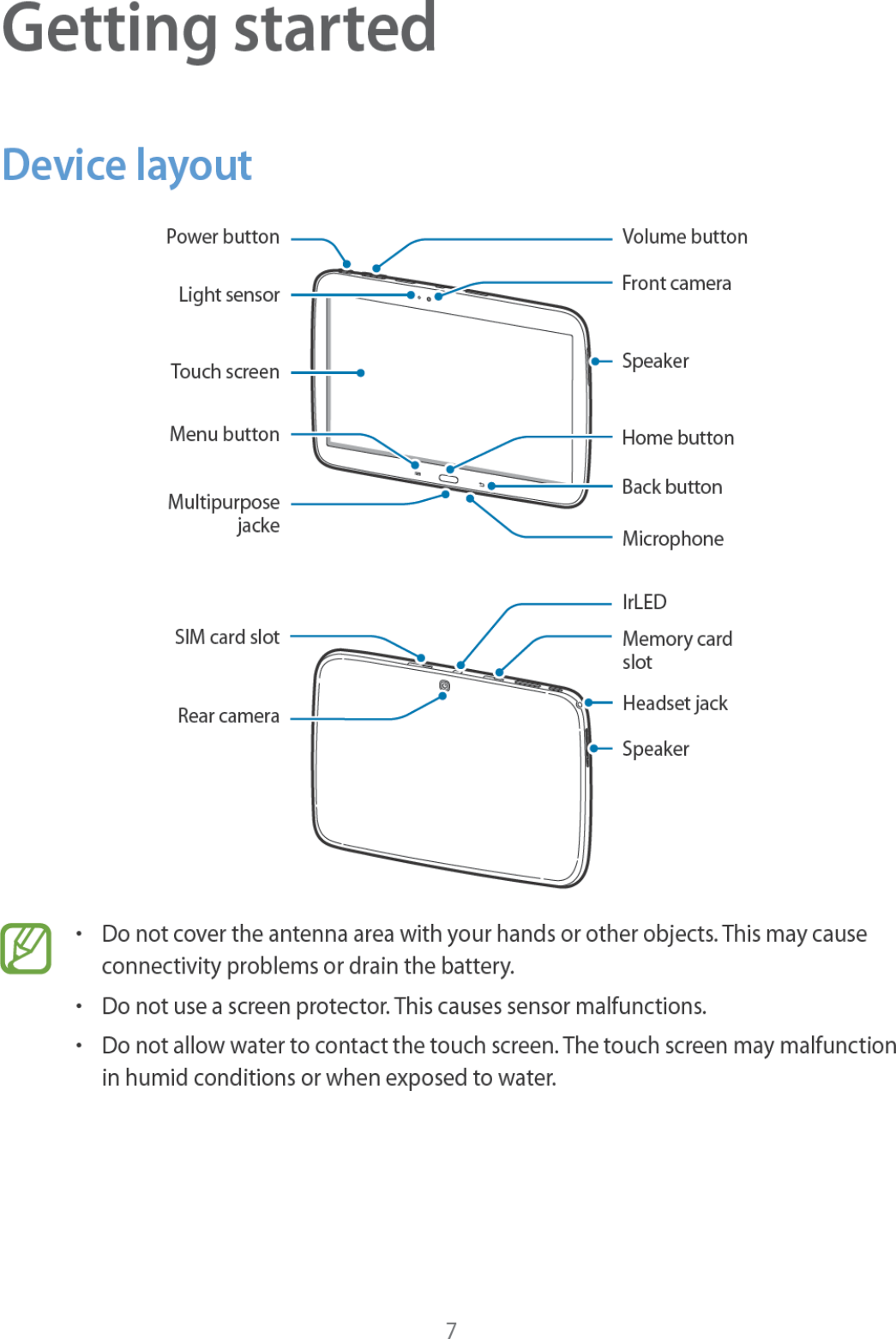 Getting started

Device layout

Power button
Light sensor
Touch screen
Menu button
Multipurpose jacke

Volume button
Front camera
Speaker
Home button
Back button
Microphone

SIM card slot
Rear camera

IrLED
Memory card slot
Headset jack
Speaker

• Do not cover the antenna area with your hands or other objects. This may cause connectivity problems or drain the battery.
• Do not use a screen protector. This causes sensor malfunctions.
• Do not allow water to contact the touch screen. The touch screen may malfunction in humid conditions or when exposed to water.

7