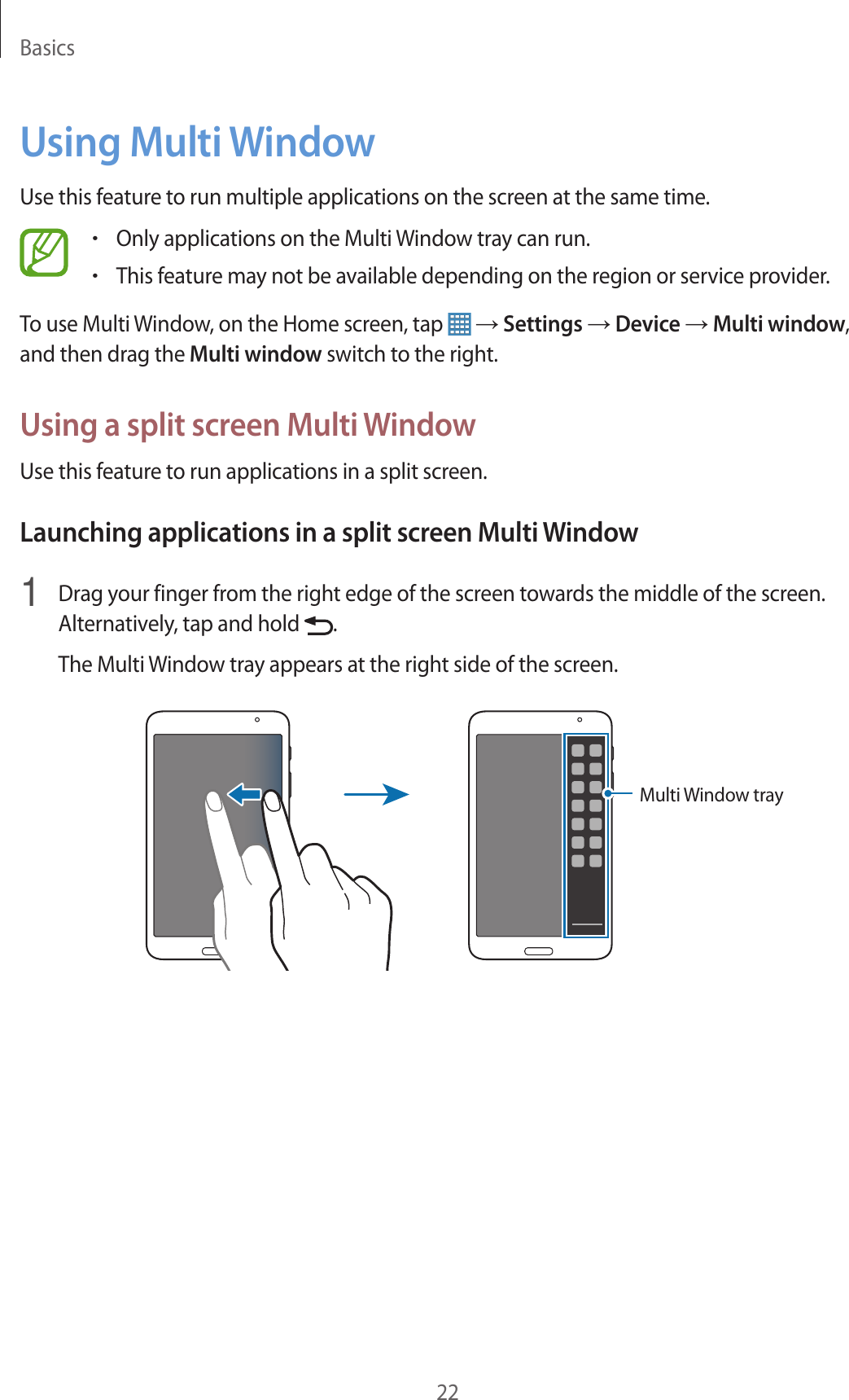 Basics

Using Multi Window

Use this feature to run multiple applications on the screen at the same time.

• Only applications on the Multi Window tray can run.
• This feature may not be available depending on the region or service provider.

To use Multi Window, on the Home screen, tap → Settings → Device → Multi window, and then drag the Multi window switch to the right.

Using a split screen Multi Window

Use this feature to run applications in a split screen.

Launching applications in a split screen Multi Window

1 Drag your finger from the right edge of the screen towards the middle of the screen. Alternatively, tap and hold .

The Multi Window tray appears at the right side of the screen.

Multi Window tray

22