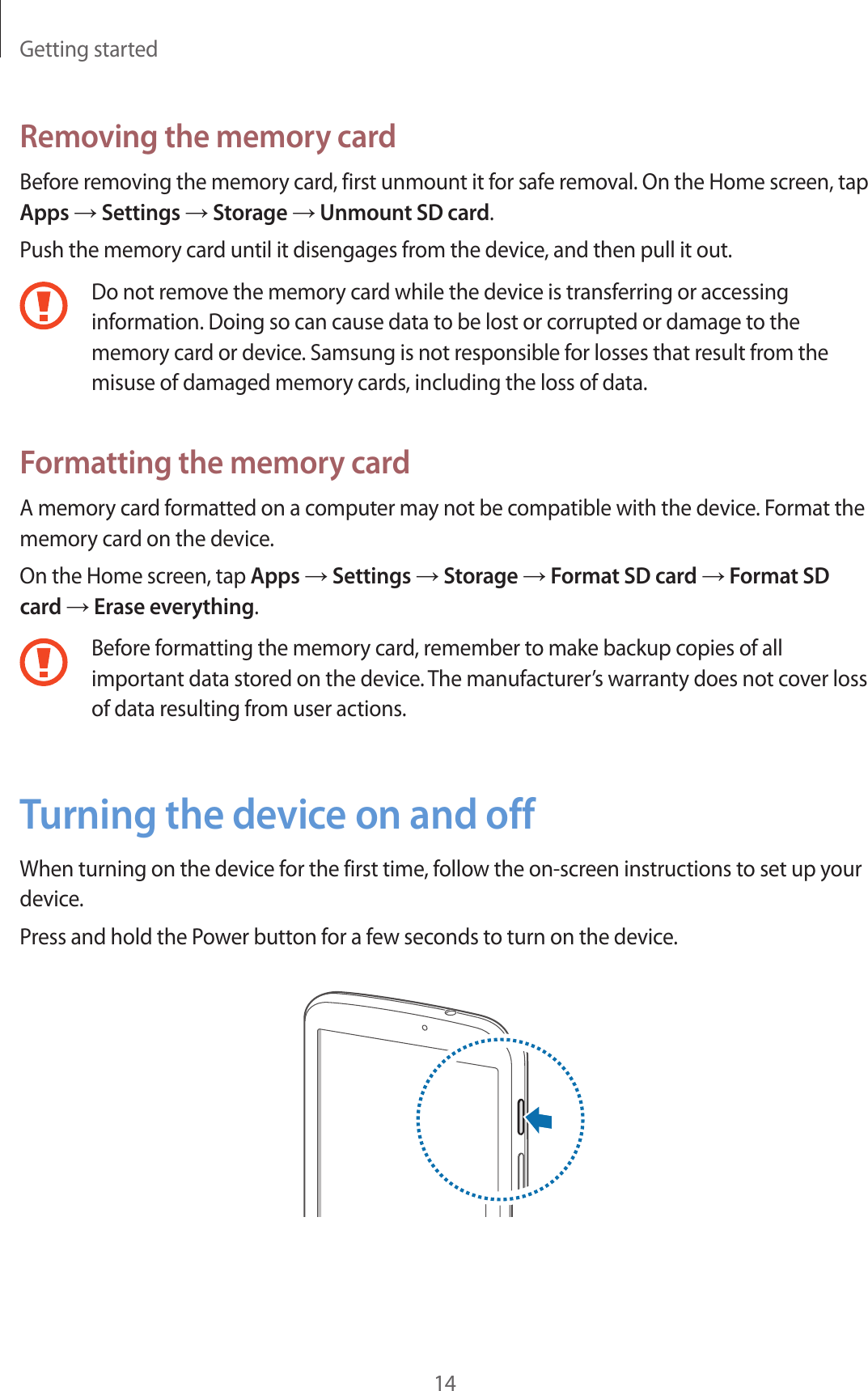 Getting started

Removing the memory card

Before removing the memory card, first unmount it for safe removal. On the Home screen, tap Apps → Settings → Storage → Unmount SD card.

Push the memory card until it disengages from the device, and then pull it out.

Do not remove the memory card while the device is transferring or accessing information. Doing so can cause data to be lost or corrupted or damage to the memory card or device. Samsung is not responsible for losses that result from the misuse of damaged memory cards, including the loss of data.

Formatting the memory card

A memory card formatted on a computer may not be compatible with the device. Format the memory card on the device.

On the Home screen, tap Apps → Settings → Storage → Format SD card → Format SD card → Erase everything.

Before formatting the memory card, remember to make backup copies of all important data stored on the device. The manufacturer's warranty does not cover loss of data resulting from user actions.

Turning the device on and off

When turning on the device for the first time, follow the on-screen instructions to set up your device.

Press and hold the Power button for a few seconds to turn on the device.

14