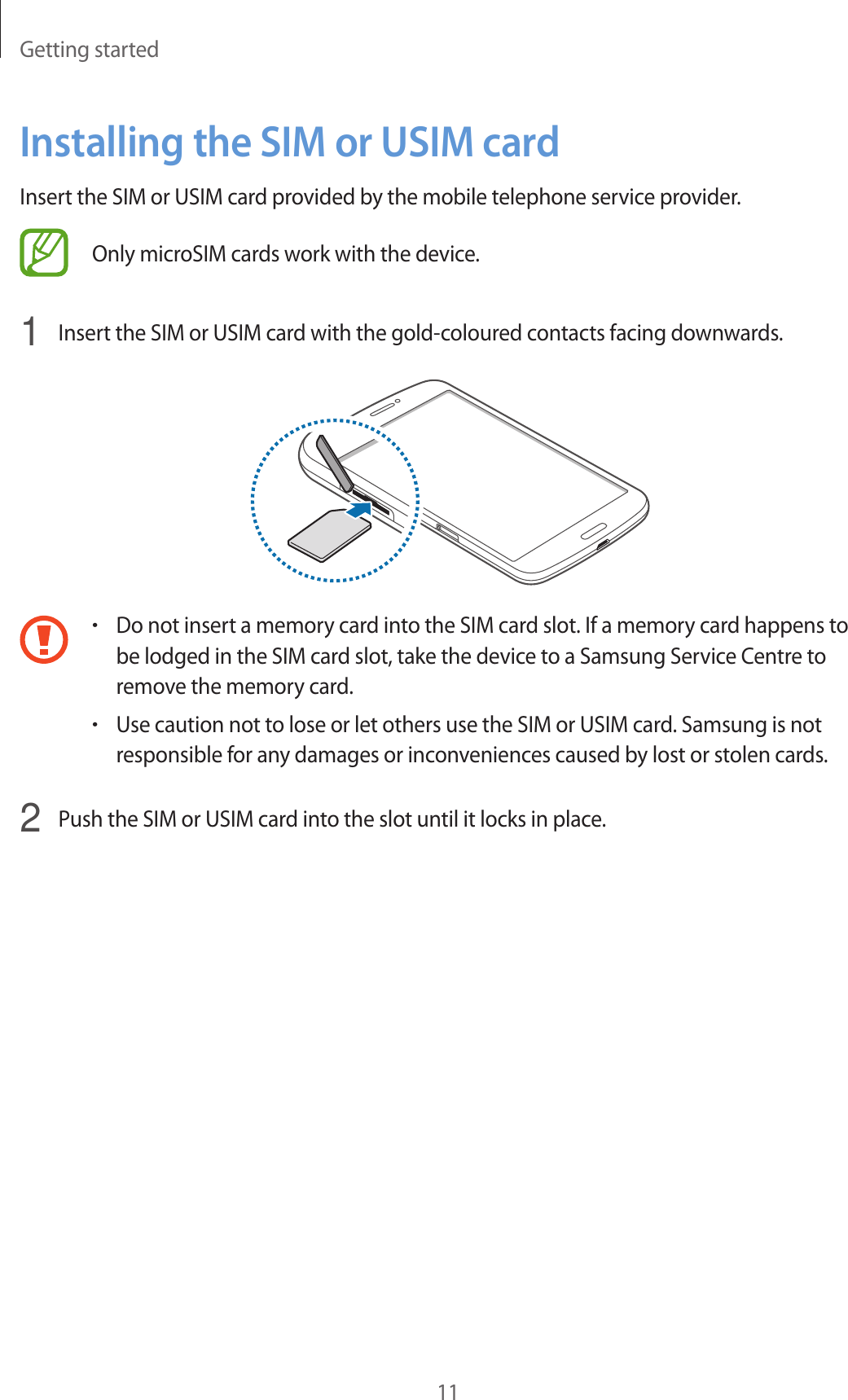 Getting started

Installing the SIM or USIM card

Insert the SIM or USIM card provided by the mobile telephone service provider.

Only microSIM cards work with the device.

1 Insert the SIM or USIM card with the gold-coloured contacts facing downwards.

• Do not insert a memory card into the SIM card slot. If a memory card happens to be lodged in the SIM card slot, take the device to a Samsung Service Centre to remove the memory card.

• Use caution not to lose or let others use the SIM or USIM card. Samsung is not responsible for any damages or inconveniences caused by lost or stolen cards.

2 Push the SIM or USIM card into the slot until it locks in place.

11