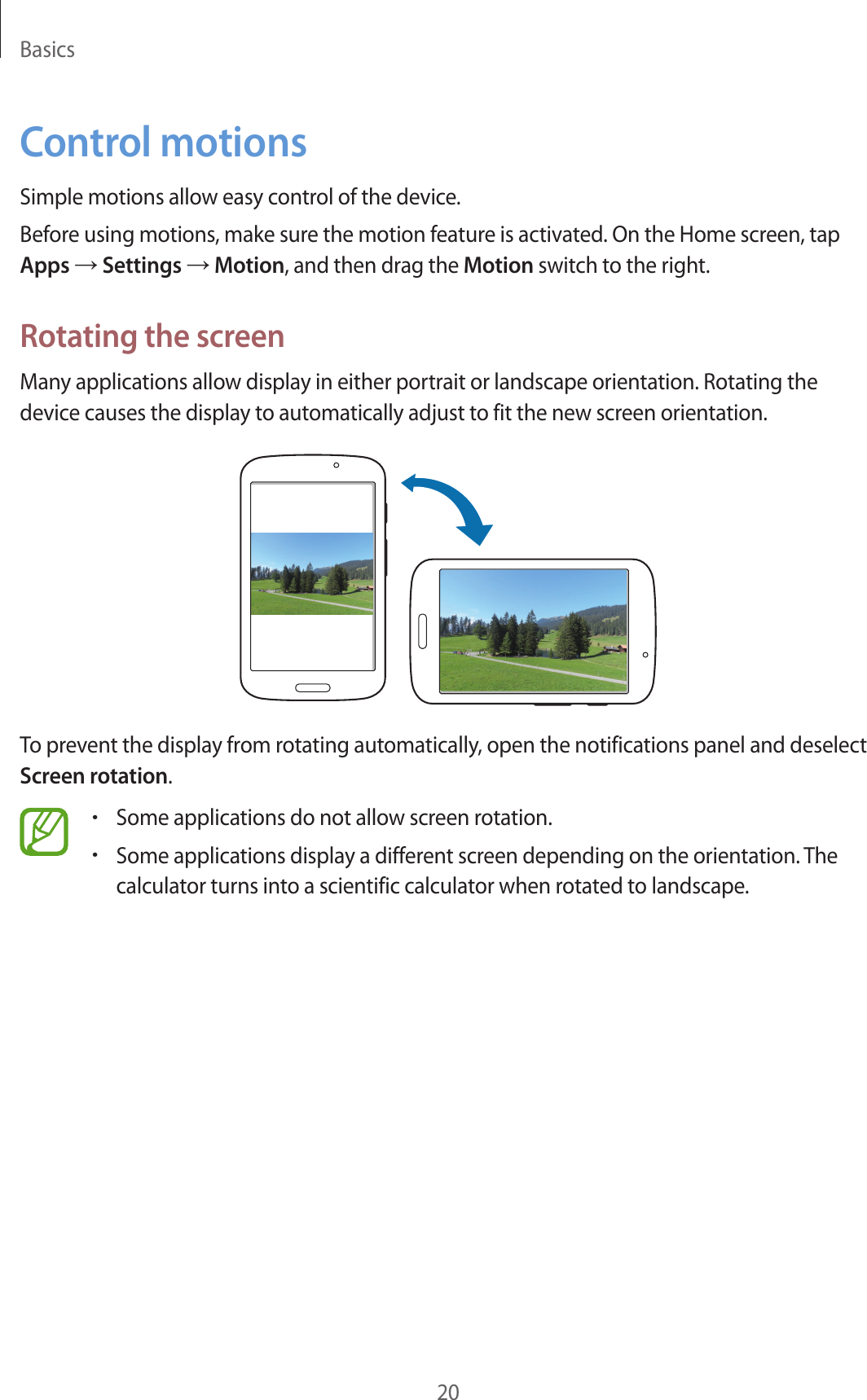 Basics

Control motions

Simple motions allow easy control of the device.

Before using motions, make sure the motion feature is activated. On the Home screen, tap Apps → Settings → Motion, and then drag the Motion switch to the right.

Rotating the screen

Many applications allow display in either portrait or landscape orientation. Rotating the device causes the display to automatically adjust to fit the new screen orientation.

To prevent the display from rotating automatically, open the notifications panel and deselect Screen rotation.

• Some applications do not allow screen rotation.
• Some applications display a different screen depending on the orientation. The calculator turns into a scientific calculator when rotated to landscape.

20