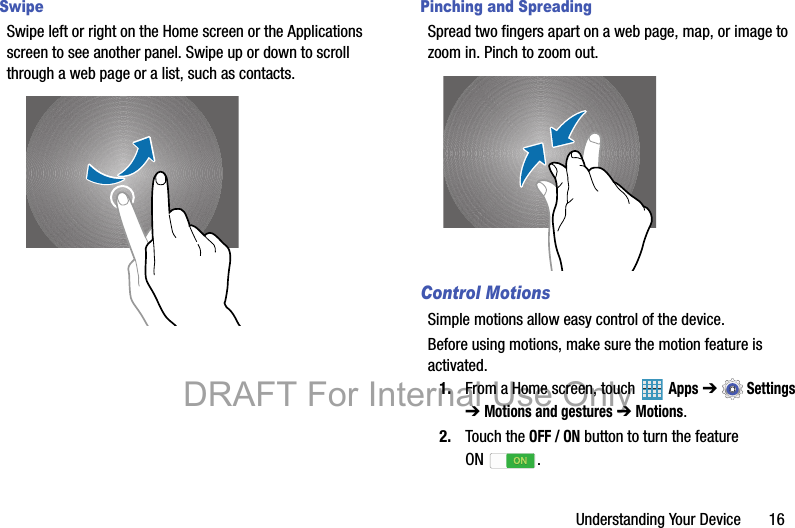 Swipe

Swipe left or right on the Home screen or the Applications screen to see another panel. Swipe up or down to scroll through a web page or a list, such as contacts.

Pinching and Spreading

Spread two fingers apart on a web page, map, or image to zoom in. Pinch to zoom out.

Control Motions

Simple motions allow easy control of the device.

Before using motions, make sure the motion feature is activated.

1. From a Home screen, touch Apps ➔ Settings ➔ Motions and gestures ➔ Motions.

2. Touch the OFF / ON button to turn the feature ON ON.

DRAFT For Internal Use Only

Understanding Your Device 16