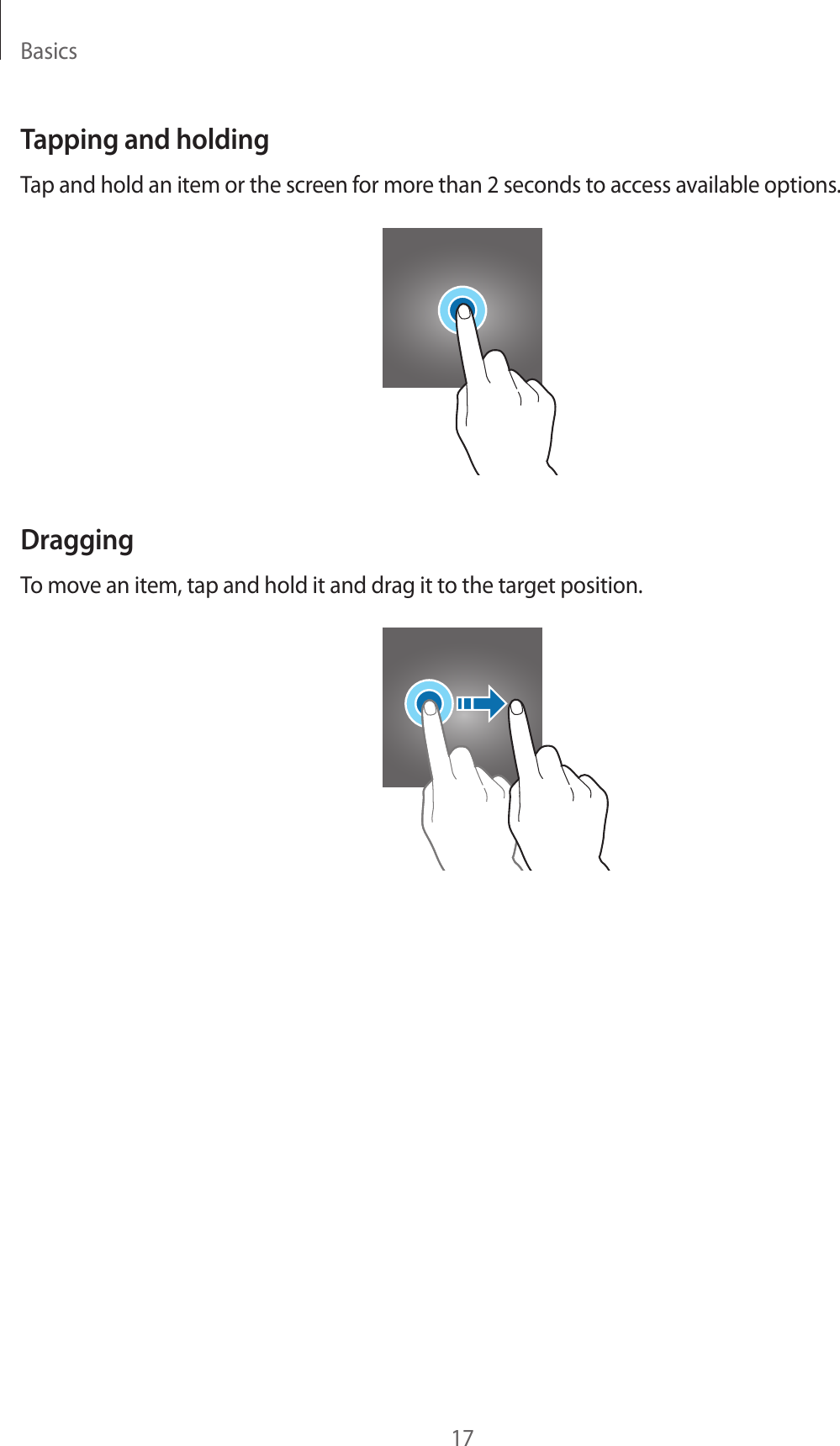 Basics

Tapping and holding

Tap and hold an item or the screen for more than 2 seconds to access available options.

Dragging

To move an item, tap and hold it and drag it to the target position.

17