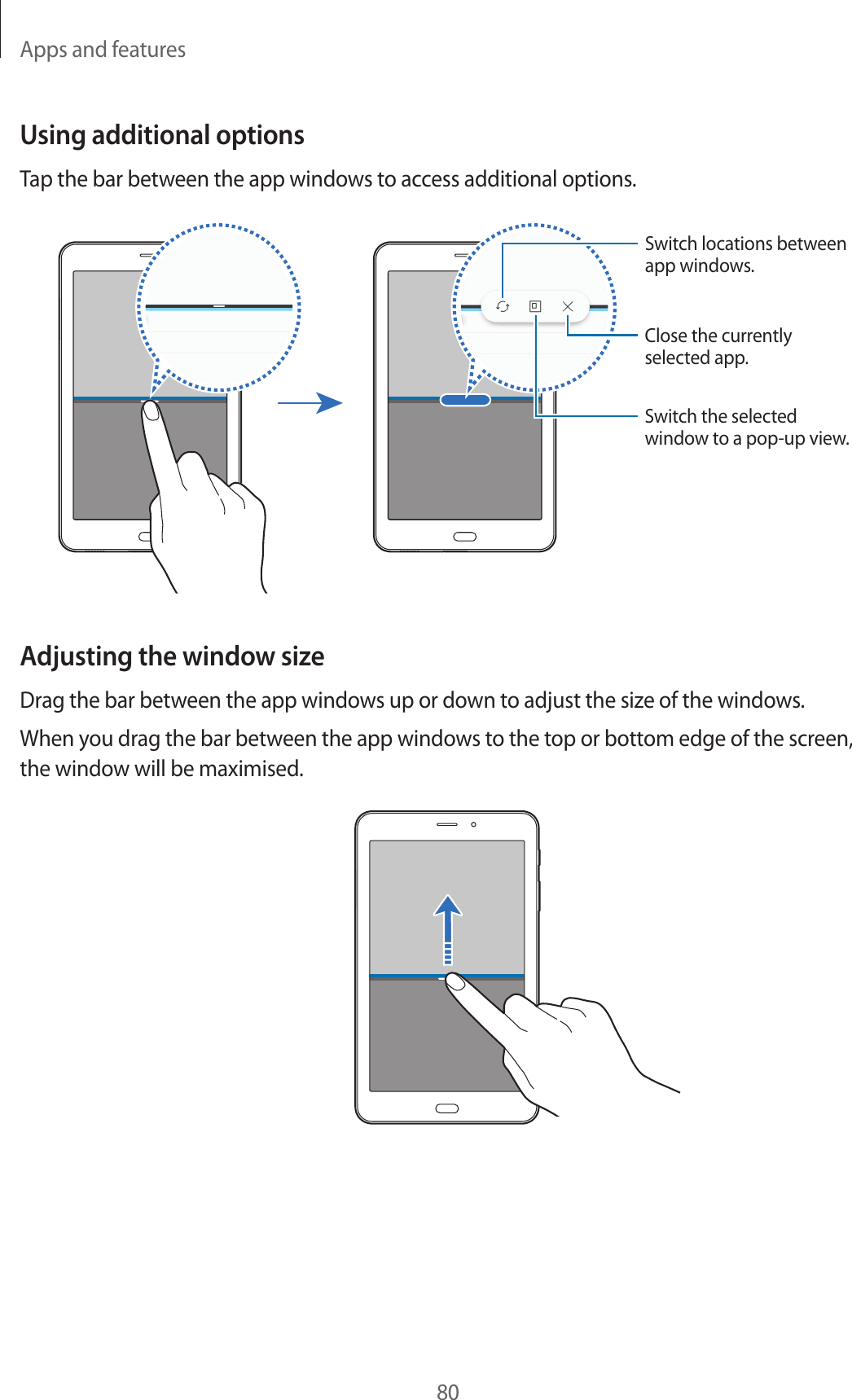 Apps and features

Using additional options

Tap the bar between the app windows to access additional options.

Switch locations between app windows.

Close the currently selected app.

Switch the selected window to a pop-up view.

Adjusting the window size

Drag the bar between the app windows up or down to adjust the size of the windows.

When you drag the bar between the app windows to the top or bottom edge of the screen, the window will be maximised.

80