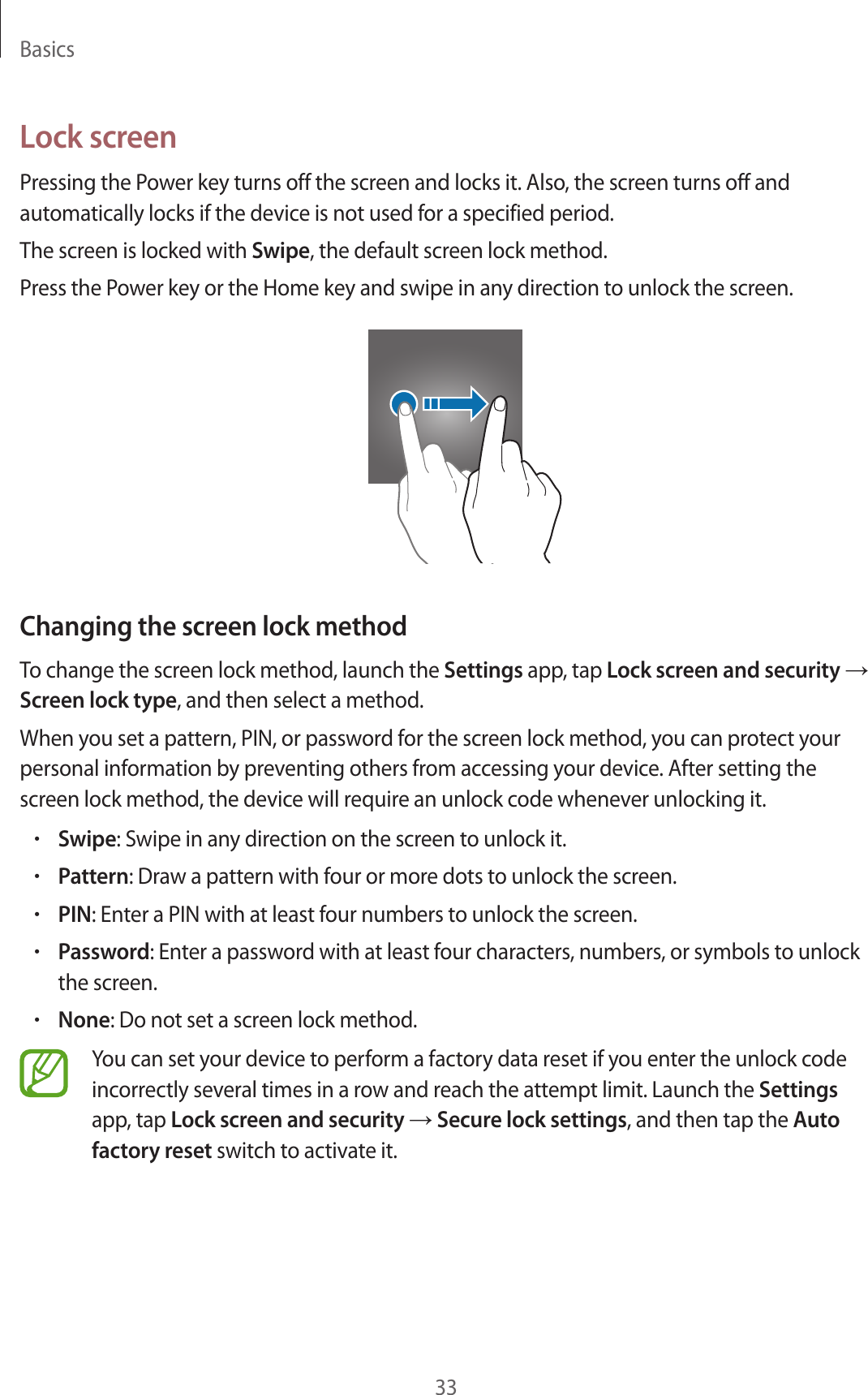 Basics

Lock screen

Pressing the Power key turns off the screen and locks it. Also, the screen turns off and automatically locks if the device is not used for a specified period.

The screen is locked with Swipe, the default screen lock method.

Press the Power key or the Home key and swipe in any direction to unlock the screen.

Changing the screen lock method

To change the screen lock method, launch the Settings app, tap Lock screen and security → Screen lock type, and then select a method.

When you set a pattern, PIN, or password for the screen lock method, you can protect your personal information by preventing others from accessing your device. After setting the screen lock method, the device will require an unlock code whenever unlocking it.

• Swipe: Swipe in any direction on the screen to unlock it.
• Pattern: Draw a pattern with four or more dots to unlock the screen.
• PIN: Enter a PIN with at least four numbers to unlock the screen.
• Password: Enter a password with at least four characters, numbers, or symbols to unlock the screen.
• None: Do not set a screen lock method.

You can set your device to perform a factory data reset if you enter the unlock code incorrectly several times in a row and reach the attempt limit. Launch the Settings app, tap Lock screen and security → Secure lock settings, and then tap the Auto factory reset switch to activate it.

33