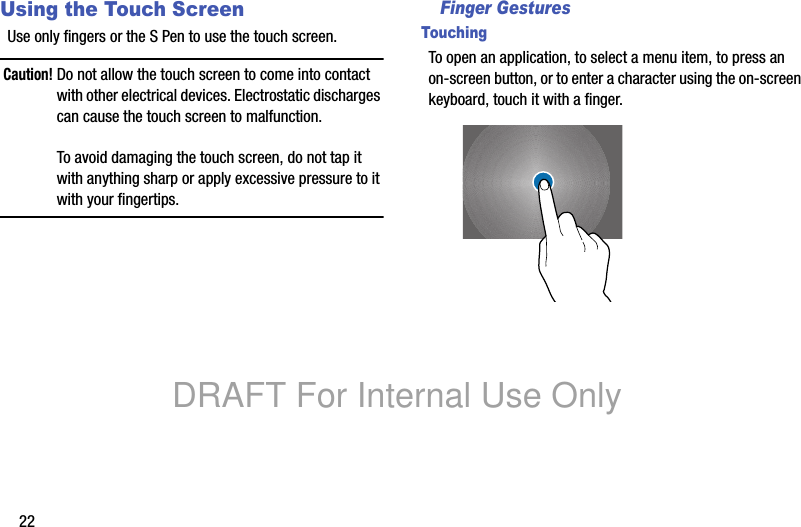 Using the Touch Screen

Use only fingers or the S Pen to use the touch screen.

Caution! Do not allow the touch screen to come into contact with other electrical devices. Electrostatic discharges can cause the touch screen to malfunction.

To avoid damaging the touch screen, do not tap it with anything sharp or apply excessive pressure to it with your fingertips.

Finger Gestures

Touching

To open an application, to select a menu item, to press an on-screen button, or to enter a character using the on-screen keyboard, touch it with a finger.

DRAFT For Internal Use Only

22