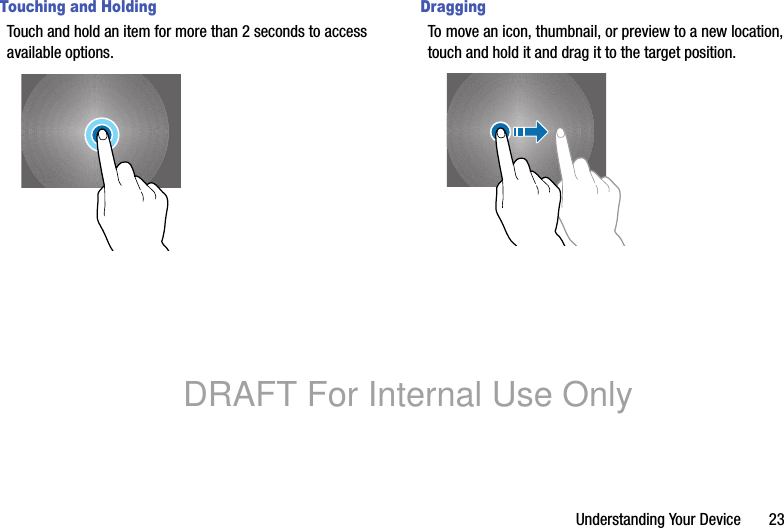 Touching and Holding

Touch and hold an item for more than 2 seconds to access available options.

Dragging

To move an icon, thumbnail, or preview to a new location, touch and hold it and drag it to the target position.

DRAFT For Internal Use Only

Understanding Your Device 23