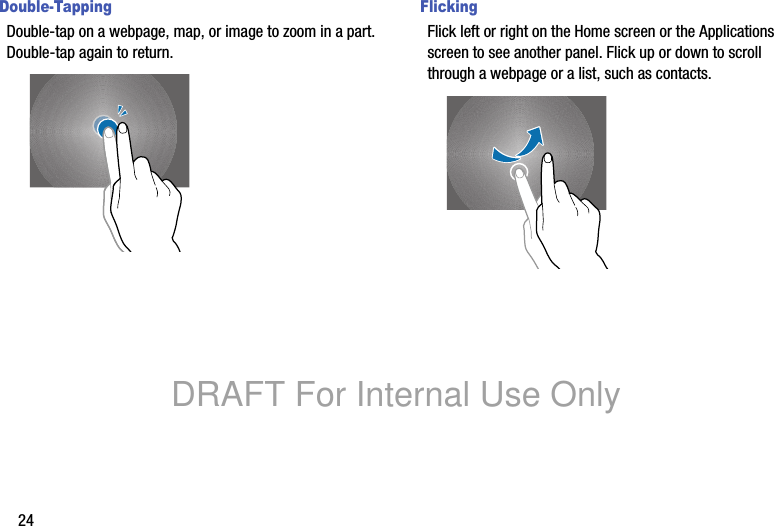 Double-Tapping

Double-tap on a webpage, map, or image to zoom in a part. Double-tap again to return.

Flicking

Flick left or right on the Home screen or the Applications screen to see another panel. Flick up or down to scroll through a webpage or a list, such as contacts.

DRAFT For Internal Use Only

24