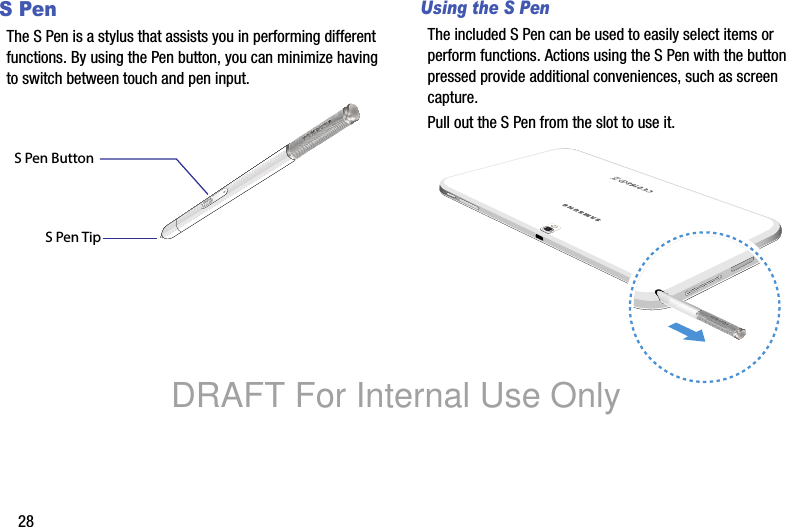 S Pen

The S Pen is a stylus that assists you in performing different functions. By using the Pen button, you can minimize having to switch between touch and pen input.

S Pen Button

S Pen Tip

Using the S Pen

The included S Pen can be used to easily select items or perform functions. Actions using the S Pen with the button pressed provide additional conveniences, such as screen capture.

Pull out the S Pen from the slot to use it.

SAMSUNG

DRAFT For Internal Use Only

28