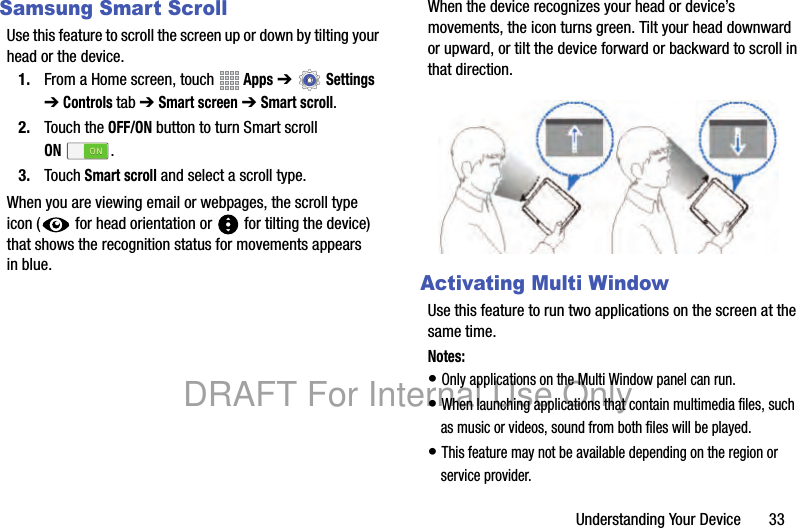 Samsung Smart Scroll

Use this feature to scroll the screen up or down by tilting your head or the device.

1. From a Home screen, touch Apps ➔ Settings ➔ Controls tab ➔ Smart screen ➔ Smart scroll.

2. Touch the OFF/ON button to turn Smart scroll ON ON.

3. Touch Smart scroll and select a scroll type.

When you are viewing email or webpages, the scroll type icon ( for head orientation or for tilting the device) that shows the recognition status for movements appears in blue.

When the device recognizes your head or device's movements, the icon turns green. Tilt your head downward or upward, or tilt the device forward or backward to scroll in that direction.

Activating Multi Window

Use this feature to run two applications on the screen at the same time.

Notes:

• Only applications on the Multi Window panel can run.

• When launching applications that contain multimedia files, such as music or videos, sound from both files will be played.

• This feature may not be available depending on the region or service provider.

DRAFT For Internal Use Only

Understanding Your Device 33