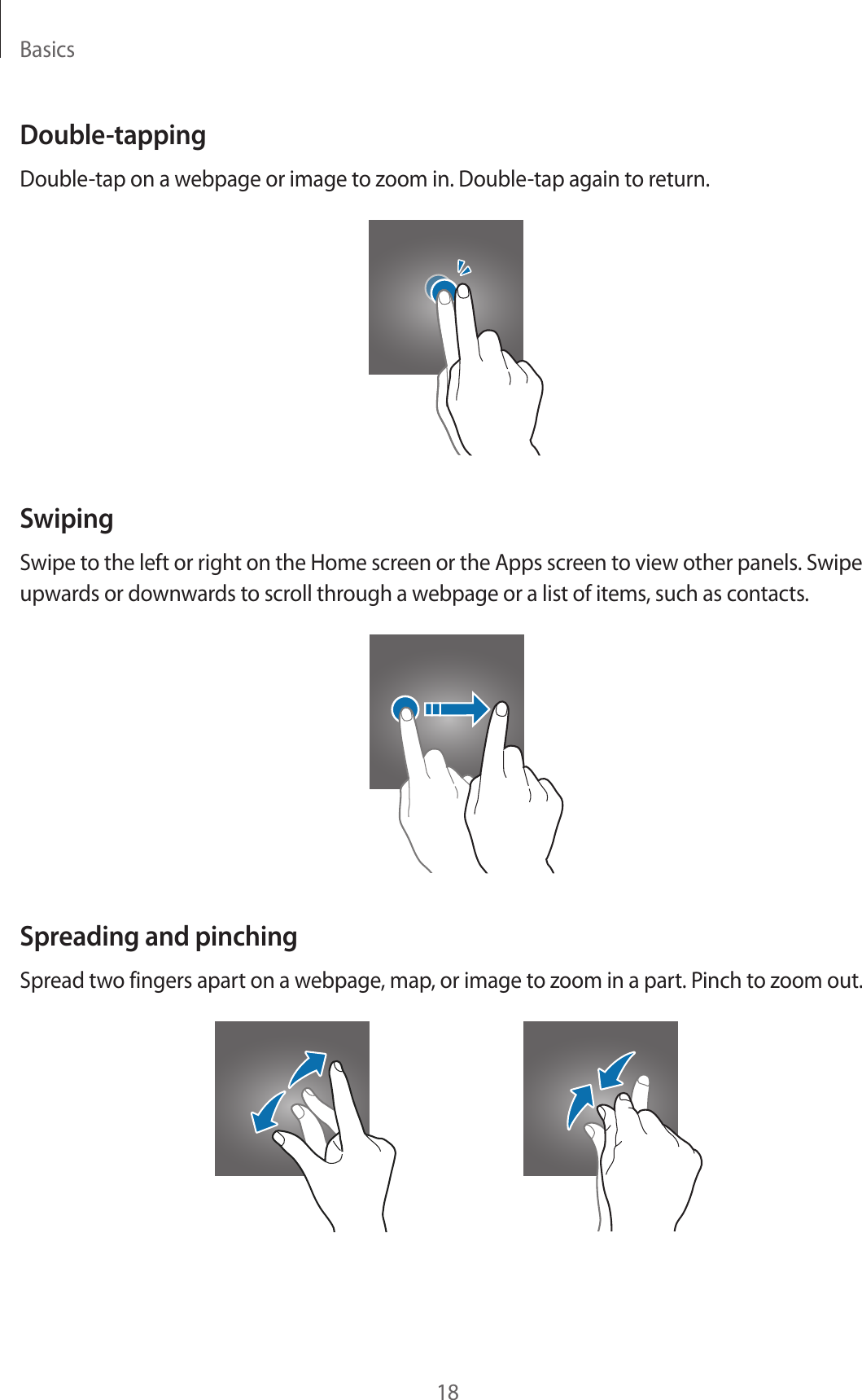 Basics

Double-tapping

Double-tap on a webpage or image to zoom in. Double-tap again to return.

Swiping

Swipe to the left or right on the Home screen or the Apps screen to view other panels. Swipe upwards or downwards to scroll through a webpage or a list of items, such as contacts.

Spreading and pinching

Spread two fingers apart on a webpage, map, or image to zoom in a part. Pinch to zoom out.

18