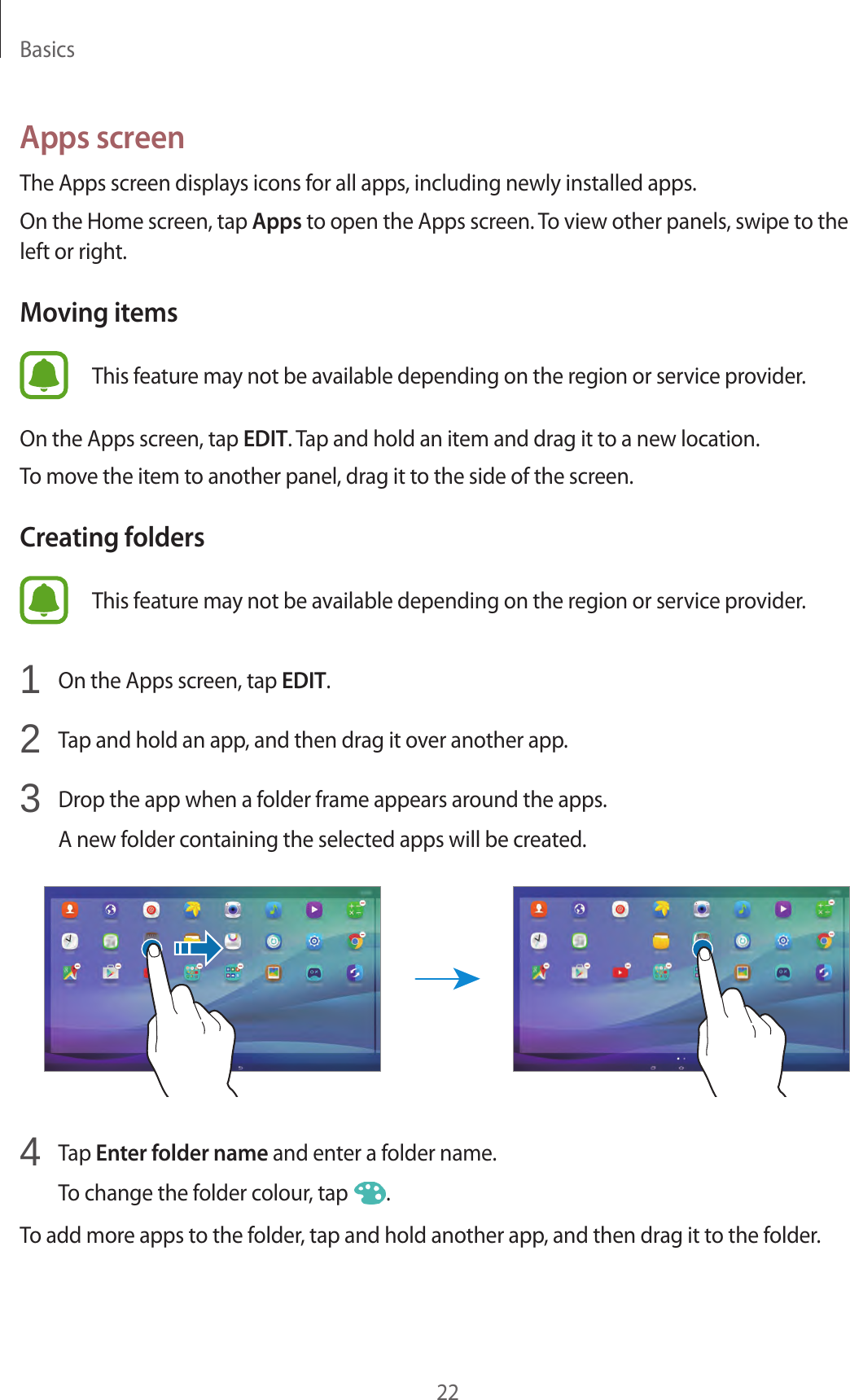 Basics

Apps screen

The Apps screen displays icons for all apps, including newly installed apps.

On the Home screen, tap Apps to open the Apps screen. To view other panels, swipe to the left or right.

Moving items

This feature may not be available depending on the region or service provider.

On the Apps screen, tap EDIT. Tap and hold an item and drag it to a new location.

To move the item to another panel, drag it to the side of the screen.

Creating folders

This feature may not be available depending on the region or service provider.

1 On the Apps screen, tap EDIT.

2 Tap and hold an app, and then drag it over another app.

3 Drop the app when a folder frame appears around the apps.

A new folder containing the selected apps will be created.

4 Tap Enter folder name and enter a folder name.

To change the folder colour, tap .

To add more apps to the folder, tap and hold another app, and then drag it to the folder.

22