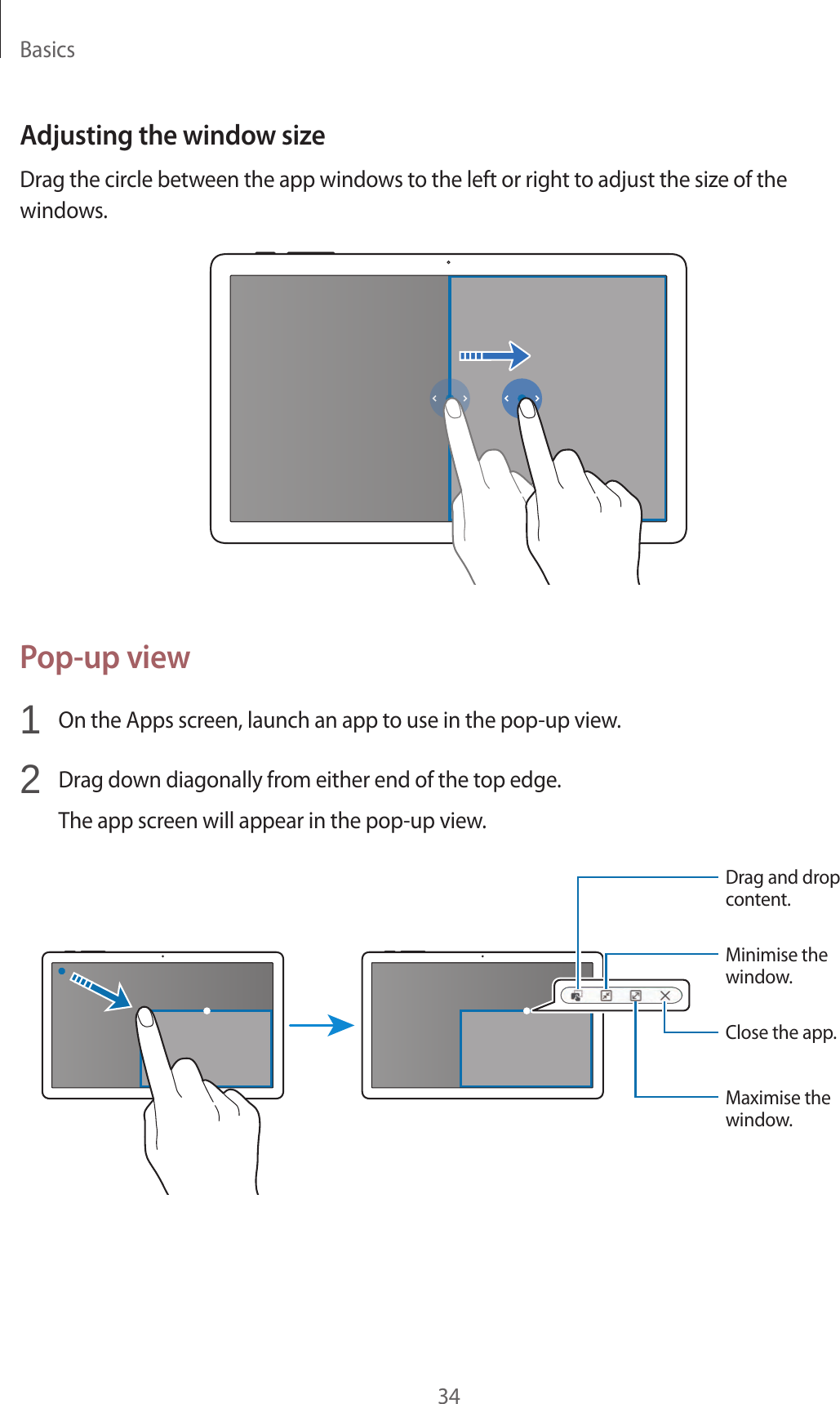 Basics

Adjusting the window size

Drag the circle between the app windows to the left or right to adjust the size of the windows.

Pop-up view

1 On the Apps screen, launch an app to use in the pop-up view.

2 Drag down diagonally from either end of the top edge.

The app screen will appear in the pop-up view.

Drag and drop content.

Minimise the window.

Close the app.

Maximise the window.

34