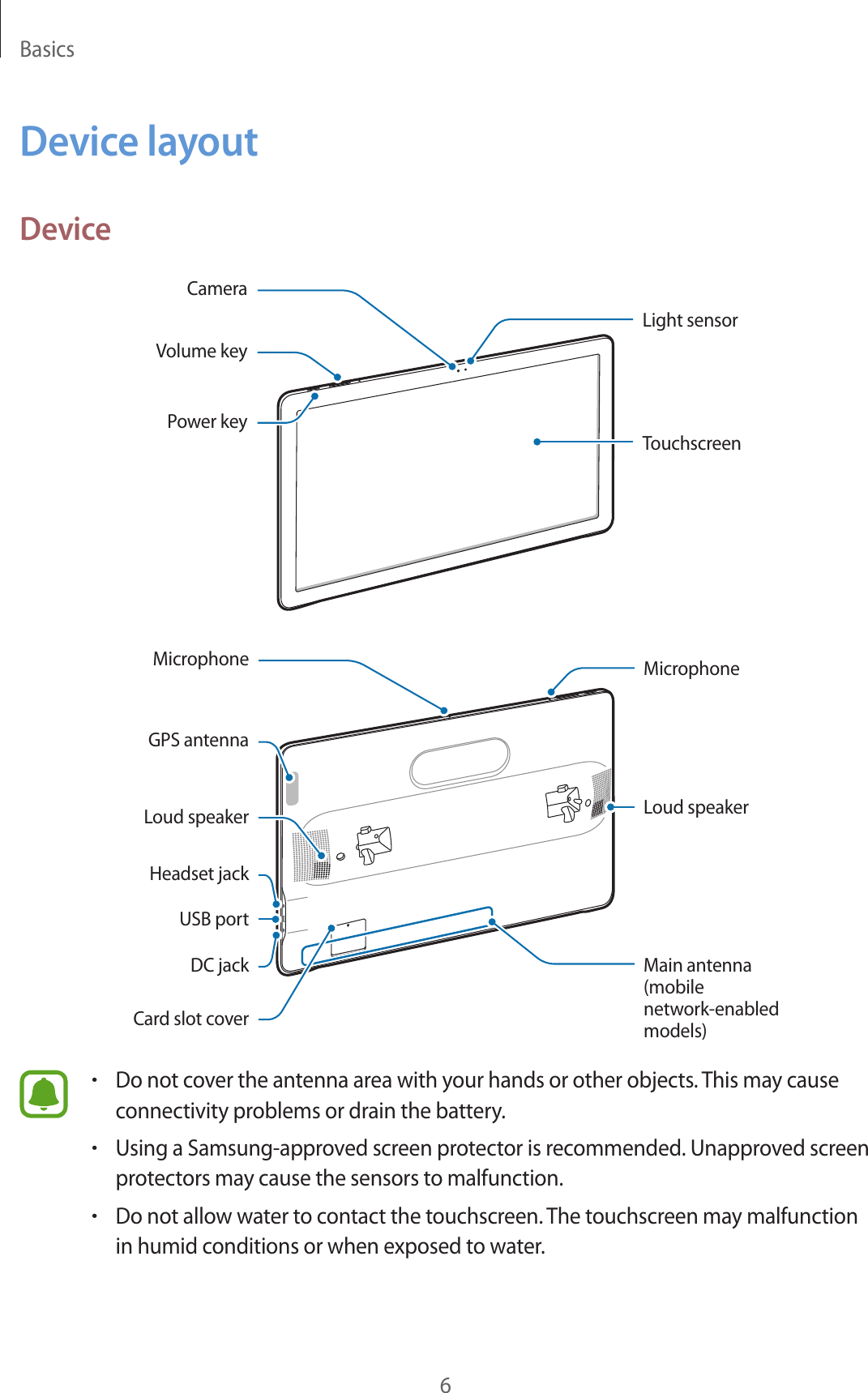 Basics

Device layout

Device

Camera

Volume key

Power key

Light sensor

Touchscreen

Microphone

GPS antenna

Loud speaker

Headset jack

USB port

DC jack

Card slot cover

Microphone

Loud speaker

Main antenna (mobile network-enabled models)

• Do not cover the antenna area with your hands or other objects. This may cause connectivity problems or drain the battery.

• Using a Samsung-approved screen protector is recommended. Unapproved screen protectors may cause the sensors to malfunction.

• Do not allow water to contact the touchscreen. The touchscreen may malfunction in humid conditions or when exposed to water.

6