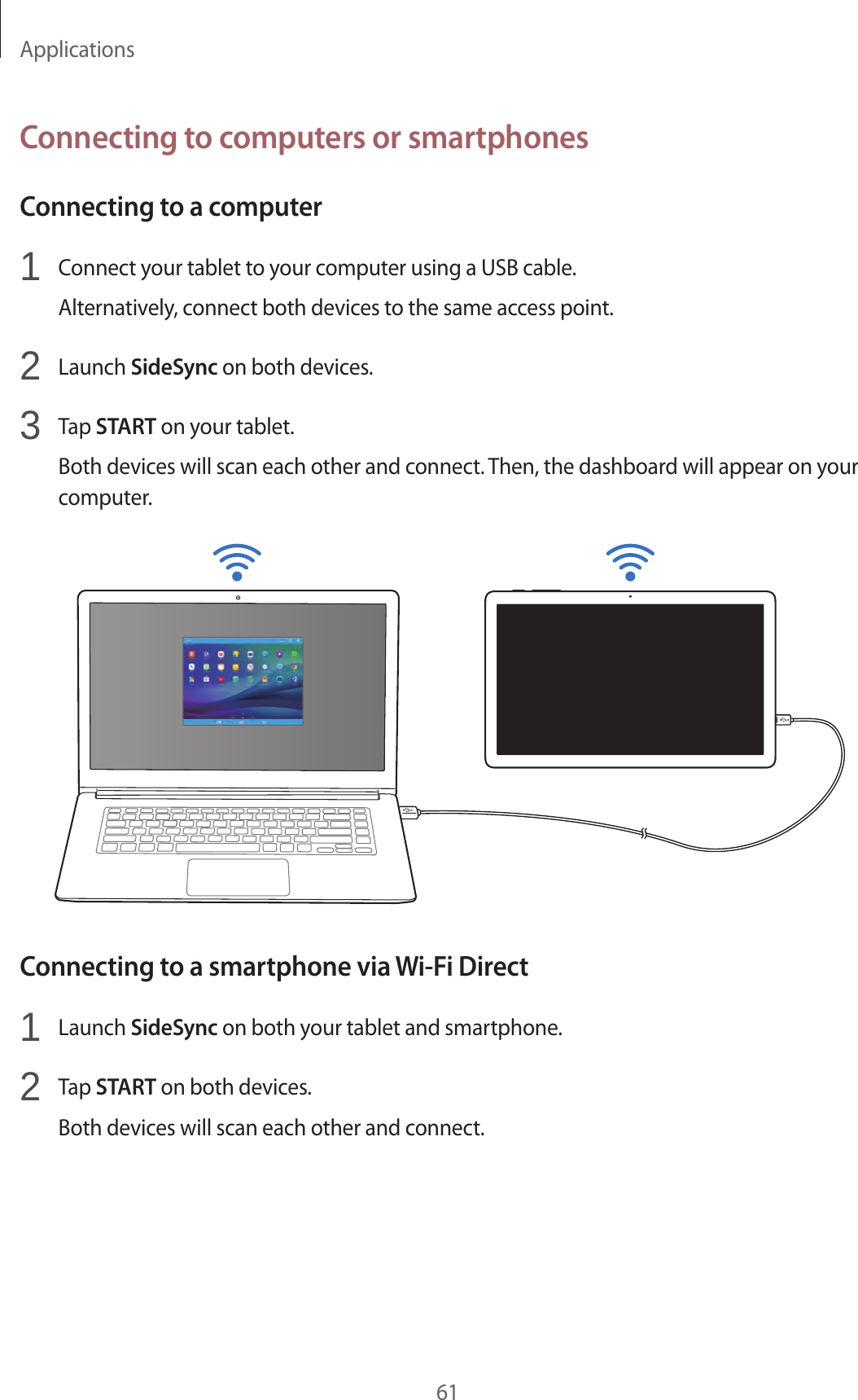 Applications

Connecting to computers or smartphones

Connecting to a computer

1 Connect your tablet to your computer using a USB cable.

Alternatively, connect both devices to the same access point.

2 Launch SideSync on both devices.

3 Tap START on your tablet.

Both devices will scan each other and connect. Then, the dashboard will appear on your computer.

Connecting to a smartphone via Wi-Fi Direct

1 Launch SideSync on both your tablet and smartphone.

2 Tap START on both devices.

Both devices will scan each other and connect.

61