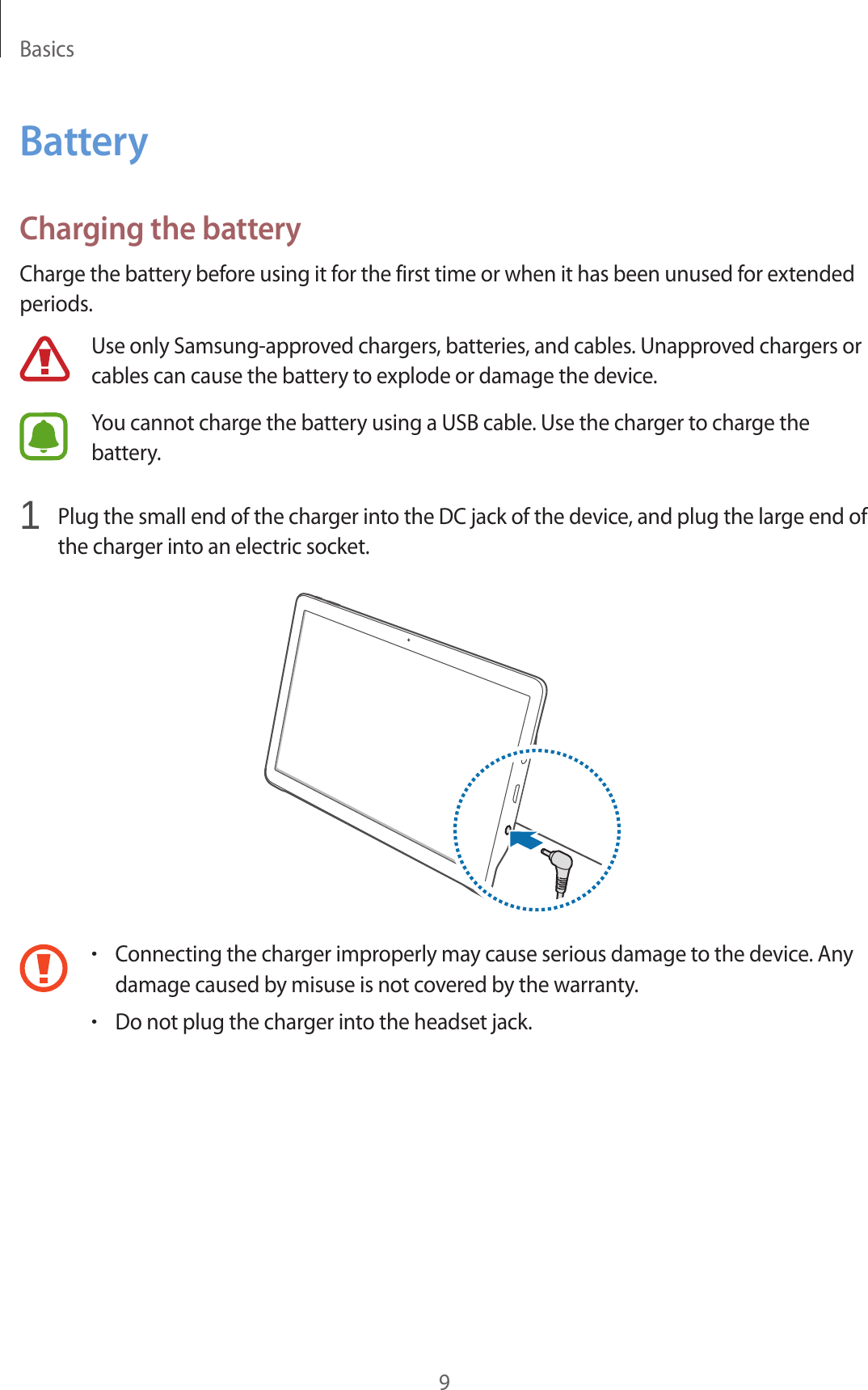 Basics

Battery

Charging the battery

Charge the battery before using it for the first time or when it has been unused for extended periods.

Use only Samsung-approved chargers, batteries, and cables. Unapproved chargers or cables can cause the battery to explode or damage the device.

You cannot charge the battery using a USB cable. Use the charger to charge the battery.

1 Plug the small end of the charger into the DC jack of the device, and plug the large end of the charger into an electric socket.

• Connecting the charger improperly may cause serious damage to the device. Any damage caused by misuse is not covered by the warranty.

• Do not plug the charger into the headset jack.

9