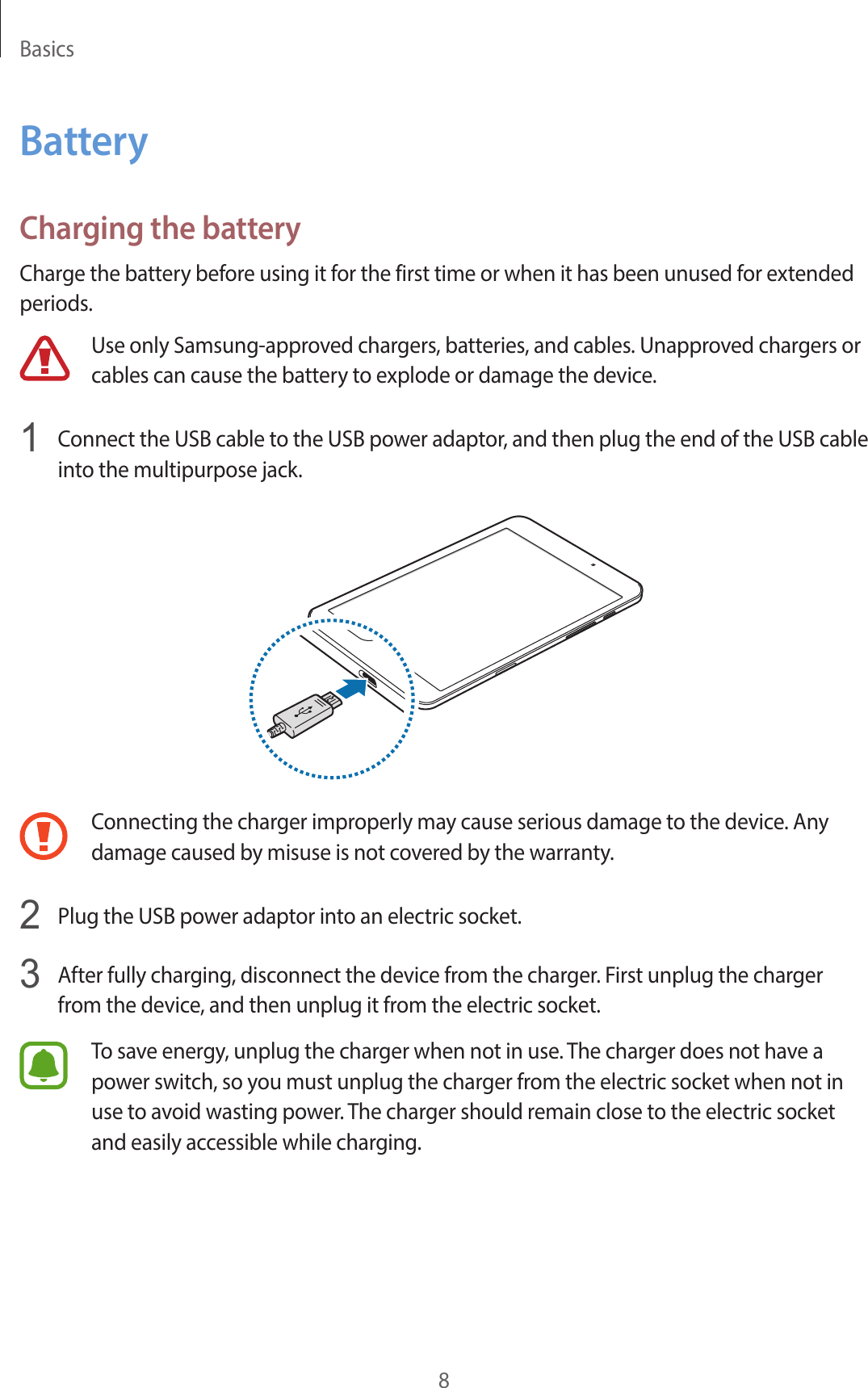 Basics

Battery

Charging the battery

Charge the battery before using it for the first time or when it has been unused for extended periods.

Use only Samsung-approved chargers, batteries, and cables. Unapproved chargers or cables can cause the battery to explode or damage the device.

1 Connect the USB cable to the USB power adaptor, and then plug the end of the USB cable into the multipurpose jack.

Connecting the charger improperly may cause serious damage to the device. Any damage caused by misuse is not covered by the warranty.

2 Plug the USB power adaptor into an electric socket.

3 After fully charging, disconnect the device from the charger. First unplug the charger from the device, and then unplug it from the electric socket.

To save energy, unplug the charger when not in use. The charger does not have a power switch, so you must unplug the charger from the electric socket when not in use to avoid wasting power. The charger should remain close to the electric socket and easily accessible while charging.

8