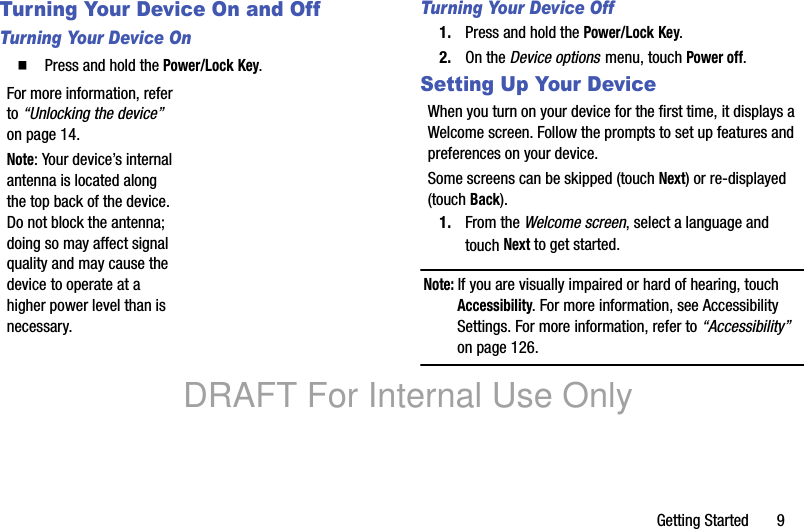 Turning Your Device On and Off

Turning Your Device On

■ Press and hold the Power/Lock Key.

For more information, refer to "Unlocking the device" on page 14.

Note: Your device's internal antenna is located along the top back of the device. Do not block the antenna; doing so may affect signal quality and may cause the device to operate at a higher power level than is necessary.

Turning Your Device Off

1. Press and hold the Power/Lock Key.

2. On the Device options menu, touch Power off.

Setting Up Your Device

When you turn on your device for the first time, it displays a Welcome screen. Follow the prompts to set up features and preferences on your device.

Some screens can be skipped (touch Next) or re-displayed (touch Back).

1. From the Welcome screen, select a language and touch Next to get started.

Note: If you are visually impaired or hard of hearing, touch Accessibility. For more information, see Accessibility Settings. For more information, refer to "Accessibility" on page 126.

DRAFT For Internal Use Only

Getting Started 9