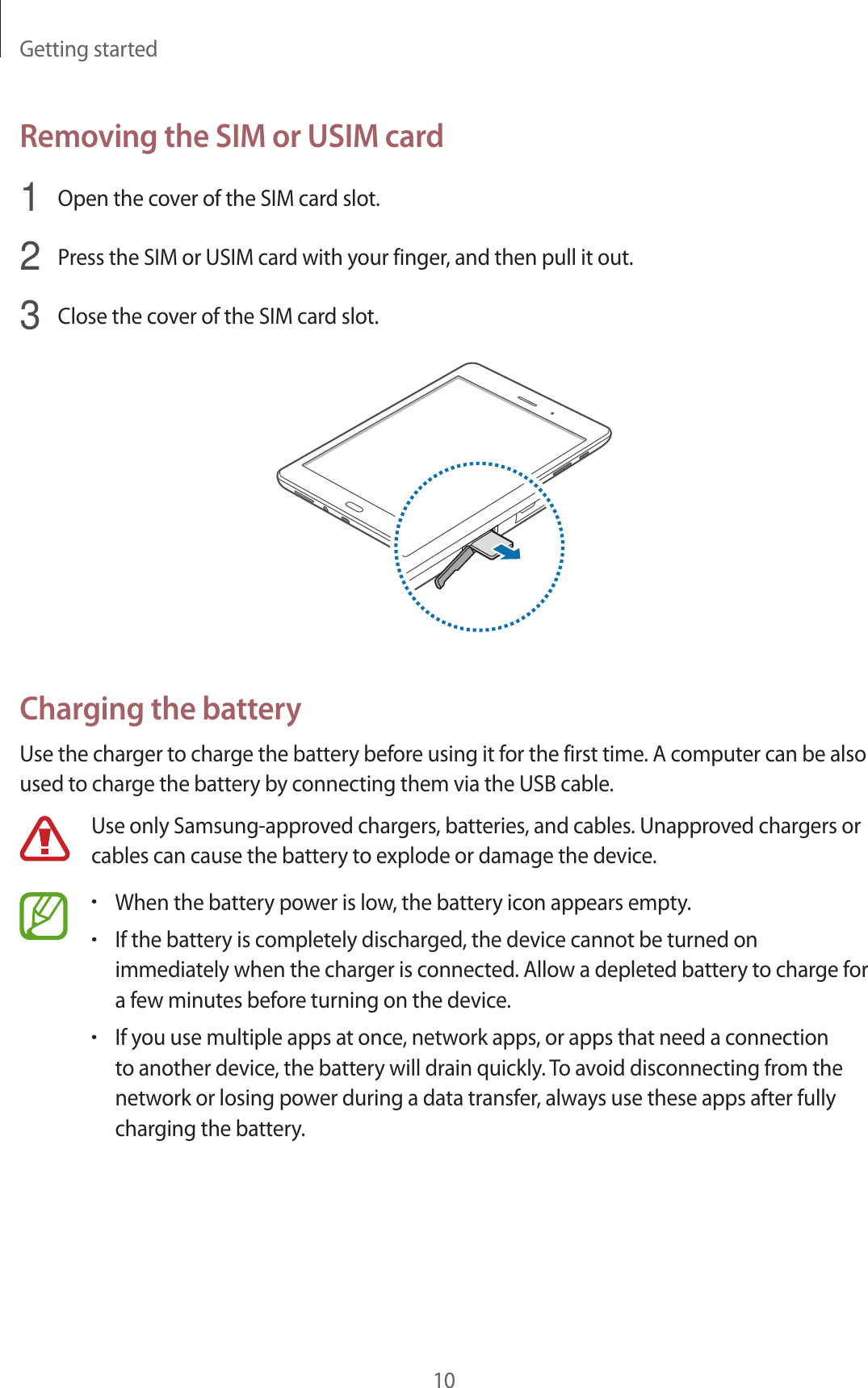 Getting started

Removing the SIM or USIM card

1 Open the cover of the SIM card slot.

2 Press the SIM or USIM card with your finger, and then pull it out.

3 Close the cover of the SIM card slot.

Charging the battery

Use the charger to charge the battery before using it for the first time. A computer can be also used to charge the battery by connecting them via the USB cable.

Use only Samsung-approved chargers, batteries, and cables. Unapproved chargers or cables can cause the battery to explode or damage the device.

• When the battery power is low, the battery icon appears empty.

• If the battery is completely discharged, the device cannot be turned on immediately when the charger is connected. Allow a depleted battery to charge for a few minutes before turning on the device.

• If you use multiple apps at once, network apps, or apps that need a connection to another device, the battery will drain quickly. To avoid disconnecting from the network or losing power during a data transfer, always use these apps after fully charging the battery.

10