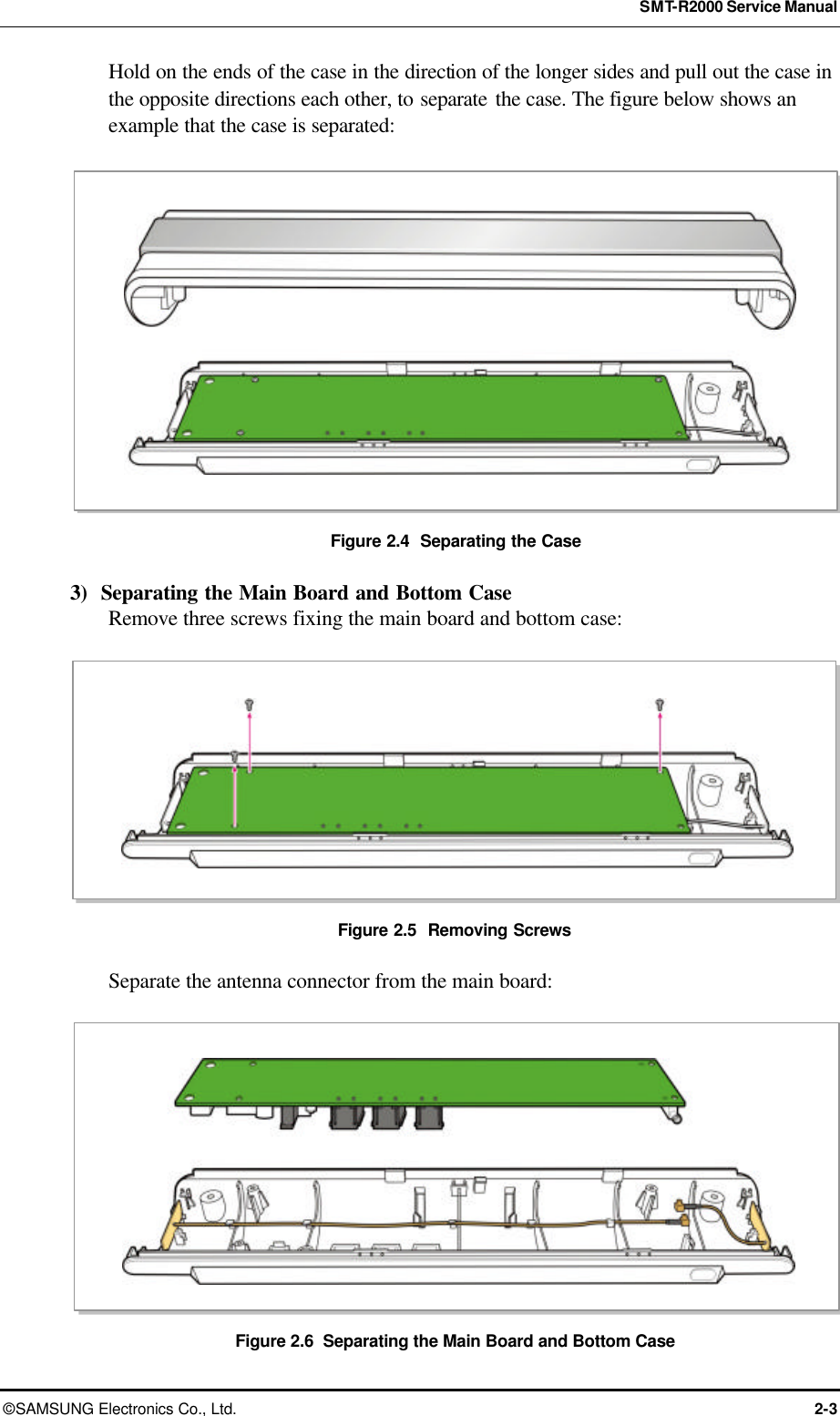 SMT-R2000 Service Manual

Hold on the ends of the case in the direction of the longer sides and pull out the case in the opposite directions each other, to separate the case. The figure below shows an example that the case is separated:

Figure 2.4 Separating the Case

3) Separating the Main Board and Bottom Case
Remove three screws fixing the main board and bottom case:

Figure 2.5 Removing Screws

Separate the antenna connector from the main board:

Figure 2.6 Separating the Main Board and Bottom Case

©SAMSUNG Electronics Co., Ltd.

2-3