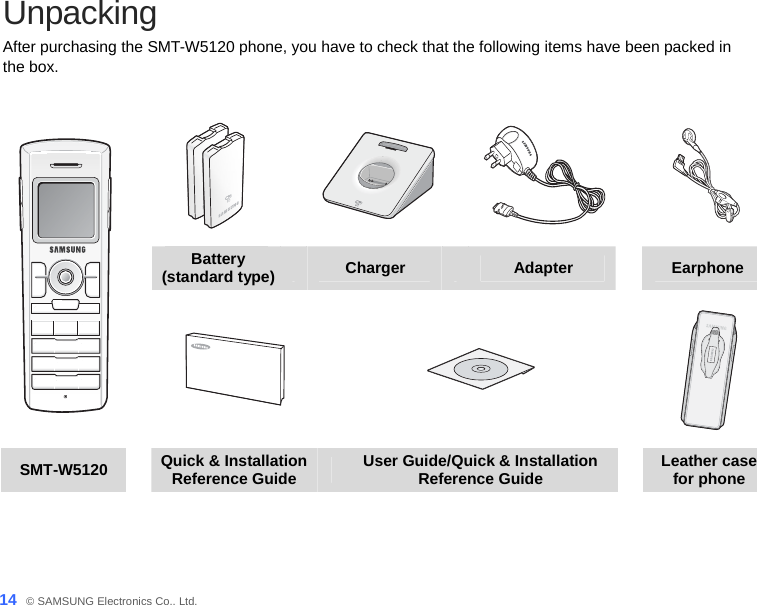 Unpacking

After purchasing the SMT-W5120 phone, you have to check that the following items have been packed in the box.

SAMSUNG

Battery (standard type)

Charger

Adapter

Earphone

SMT-W5120

Quick & Installation Reference Guide

User Guide/Quick & Installation Reference Guide

Leather case for phone

14 © SAMSUNG Electronics Co., Ltd.