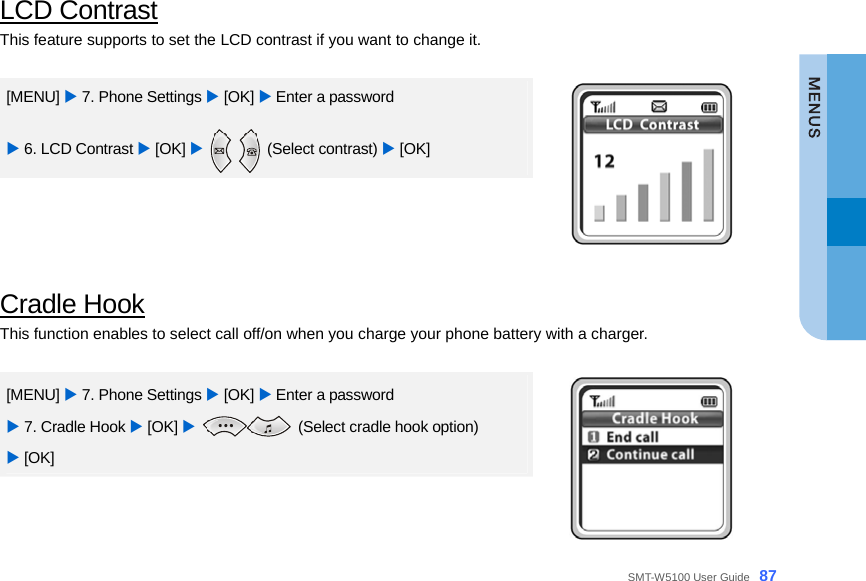 LCD Contrast

This feature supports to set the LCD contrast if you want to change it.

[MENU] ▶ 7. Phone Settings ▶ [OK] ▶ Enter a password

▶ 6. LCD Contrast ▶ [OK] ▶ (Select contrast) ▶ [OK]

LCD Contrast

12

MENUS

Cradle Hook

This function enables to select call off/on when you charge your phone battery with a charger.

[MENU] ▶ 7. Phone Settings ▶ [OK] ▶ Enter a password

▶ 7. Cradle Hook ▶ [OK] ▶ (Select cradle hook option)

▶ [OK]

Cradle Hook

1 End call

2 Continue call

SMT-W5100 User Guide 87