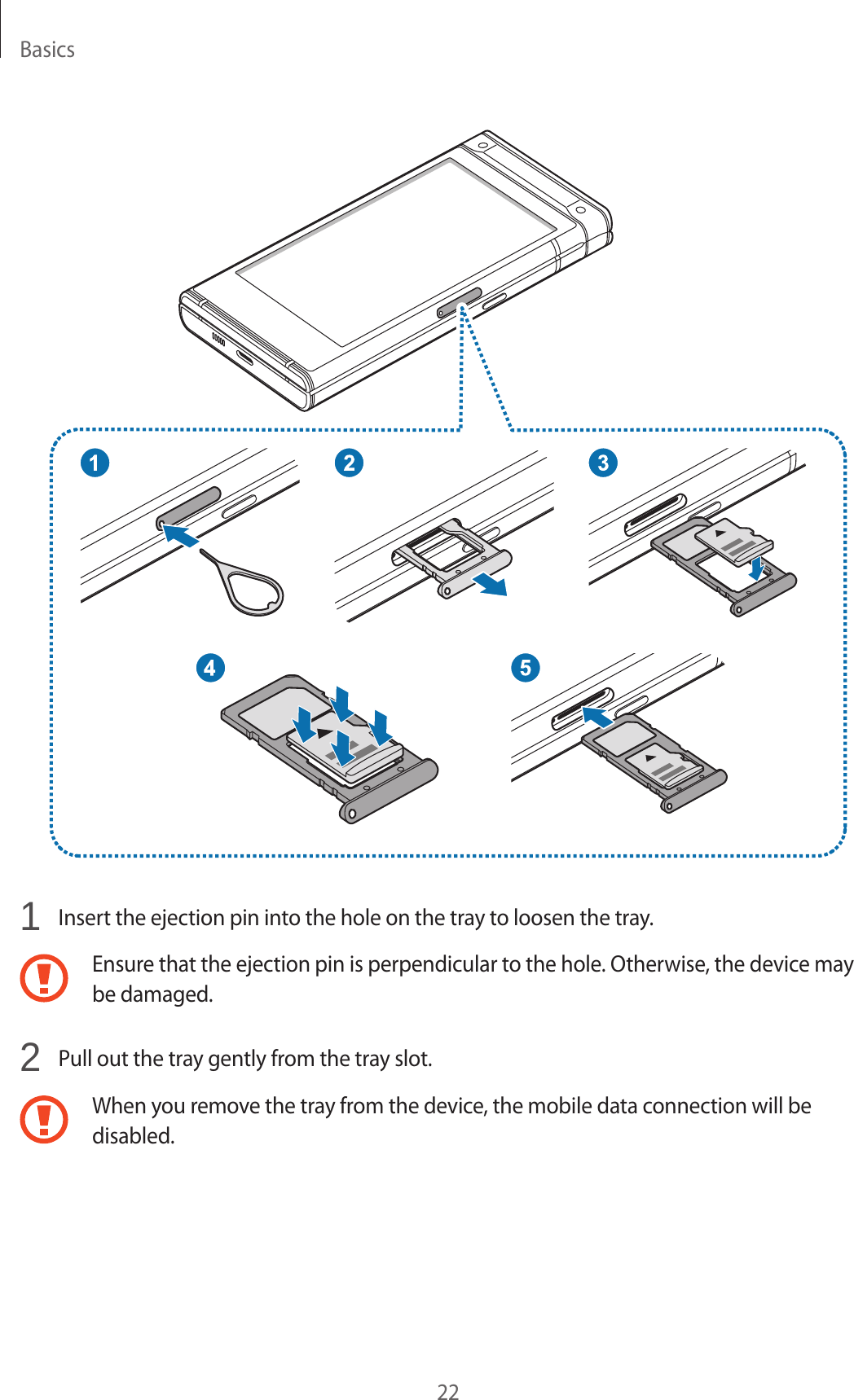 Basics

1

2

3

4

5

1 Insert the ejection pin into the hole on the tray to loosen the tray.

Ensure that the ejection pin is perpendicular to the hole. Otherwise, the device may be damaged.

2 Pull out the tray gently from the tray slot.

When you remove the tray from the device, the mobile data connection will be disabled.

22