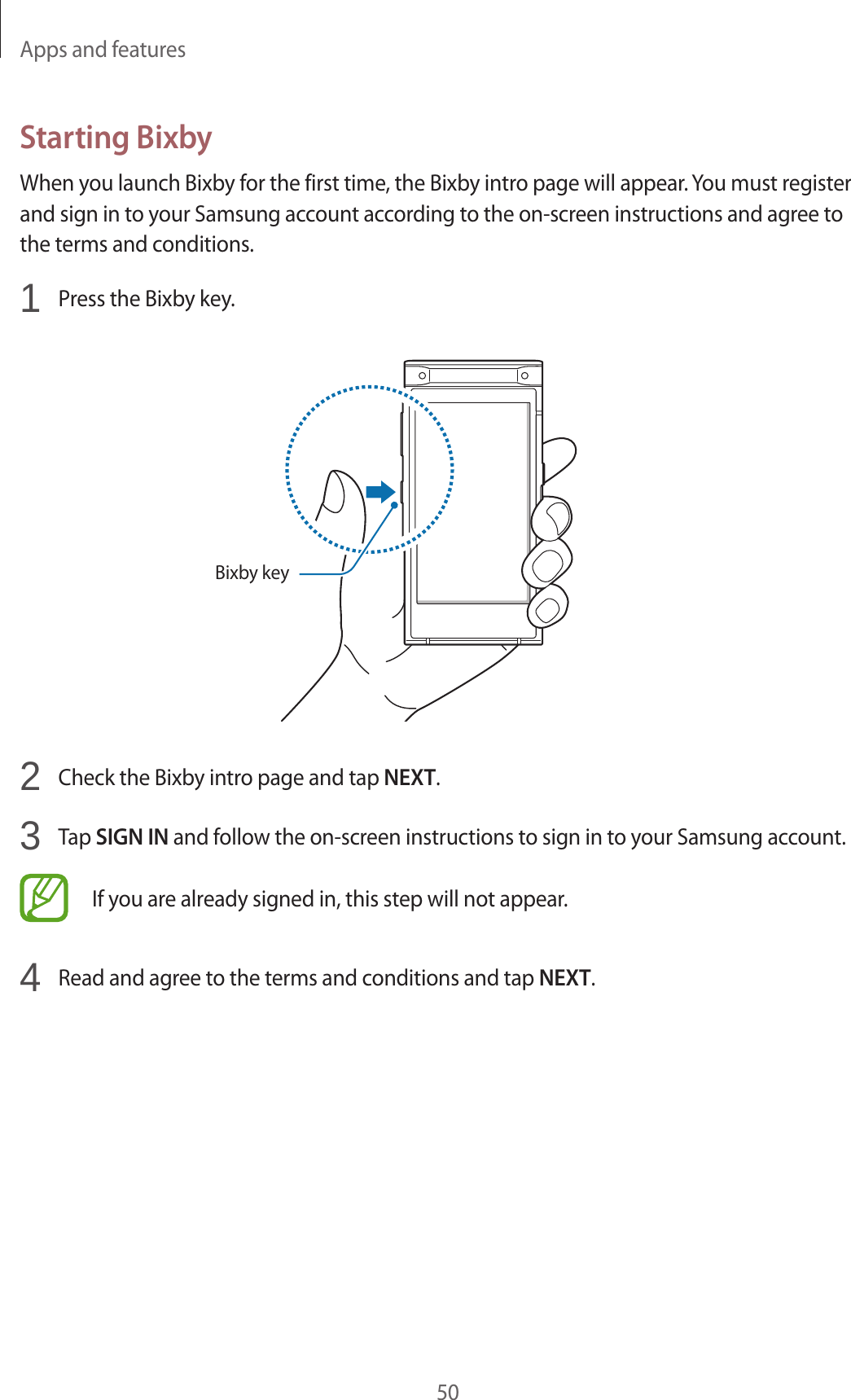 Apps and features

Starting Bixby

When you launch Bixby for the first time, the Bixby intro page will appear. You must register and sign in to your Samsung account according to the on-screen instructions and agree to the terms and conditions.

1 Press the Bixby key.

Bixby key

2 Check the Bixby intro page and tap NEXT.

3 Tap SIGN IN and follow the on-screen instructions to sign in to your Samsung account.

If you are already signed in, this step will not appear.

4 Read and agree to the terms and conditions and tap NEXT.

50