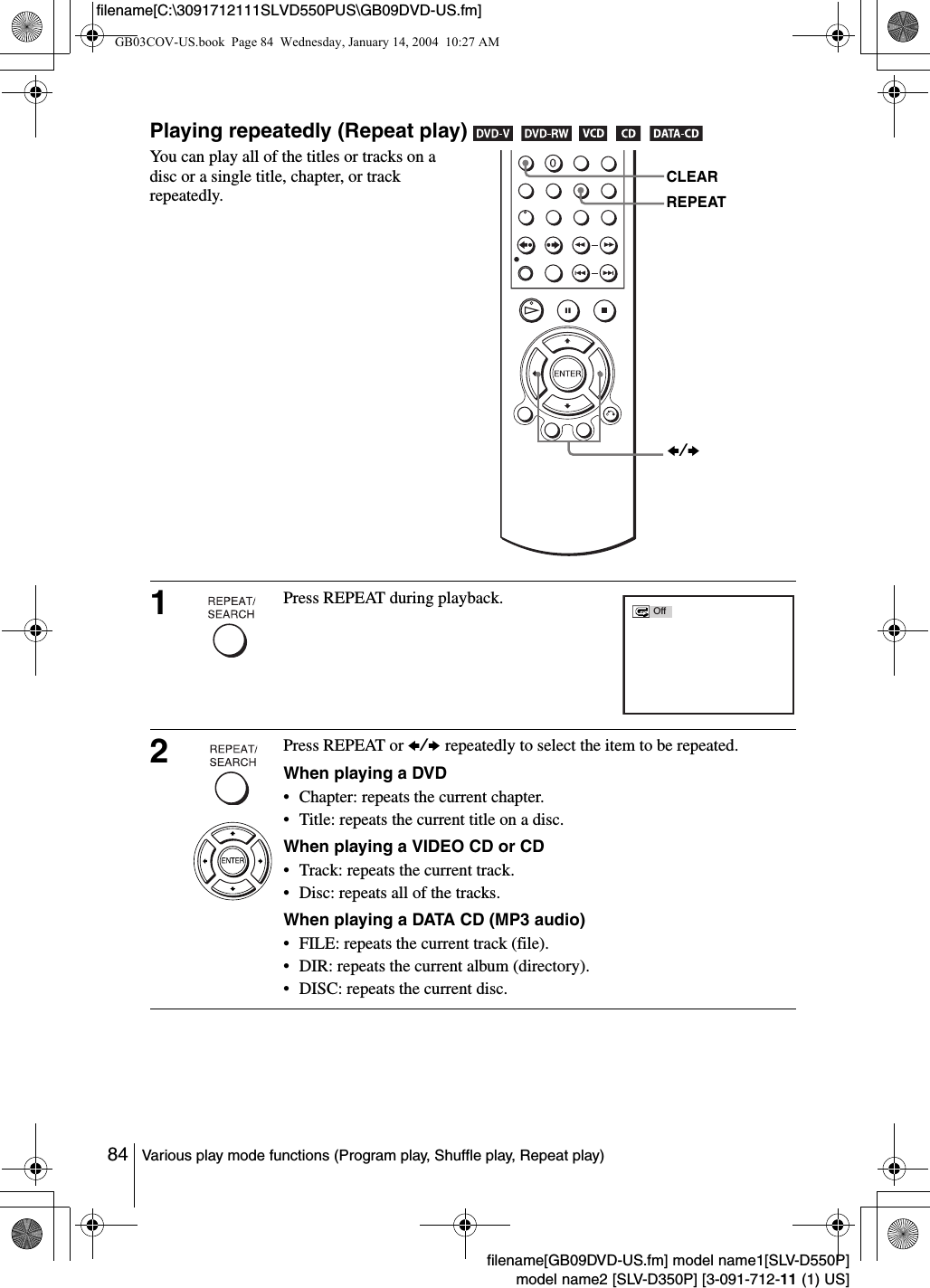 filename[C:\3091712111SLVD550PUS\GB09DVD-US.fm]

GB03COV-US.book Page 84 Wednesday, January 14, 2004 10:27 AM

Playing repeatedly (Repeat play) DVD-V DVD-RW VCD CD DATA-CD

You can play all of the titles or tracks on a disc or a single title, chapter, or track repeatedly.

0

CLEAR

REPEAT

ENTER

←/→

1 REPEAT/ SEARCH

Press REPEAT during playback.

Off

2 REPEAT/ SEARCH

ENTER

Press REPEAT or ←/→ repeatedly to select the item to be repeated.

When playing a DVD

• Chapter: repeats the current chapter.
• Title: repeats the current title on a disc.

When playing a VIDEO CD or CD

• Track: repeats the current track.
• Disc: repeats all of the tracks.

When playing a DATA CD (MP3 audio)

• FILE: repeats the current track (file).
• DIR: repeats the current album (directory).
• DISC: repeats the current disc.

84 Various play mode functions (Program play, Shuffle play, Repeat play)

filename[GB09DVD-US.fm] model name1[SLV-D550P] model name2 [SLV-D350P] [3-091-712-11 (1) US]