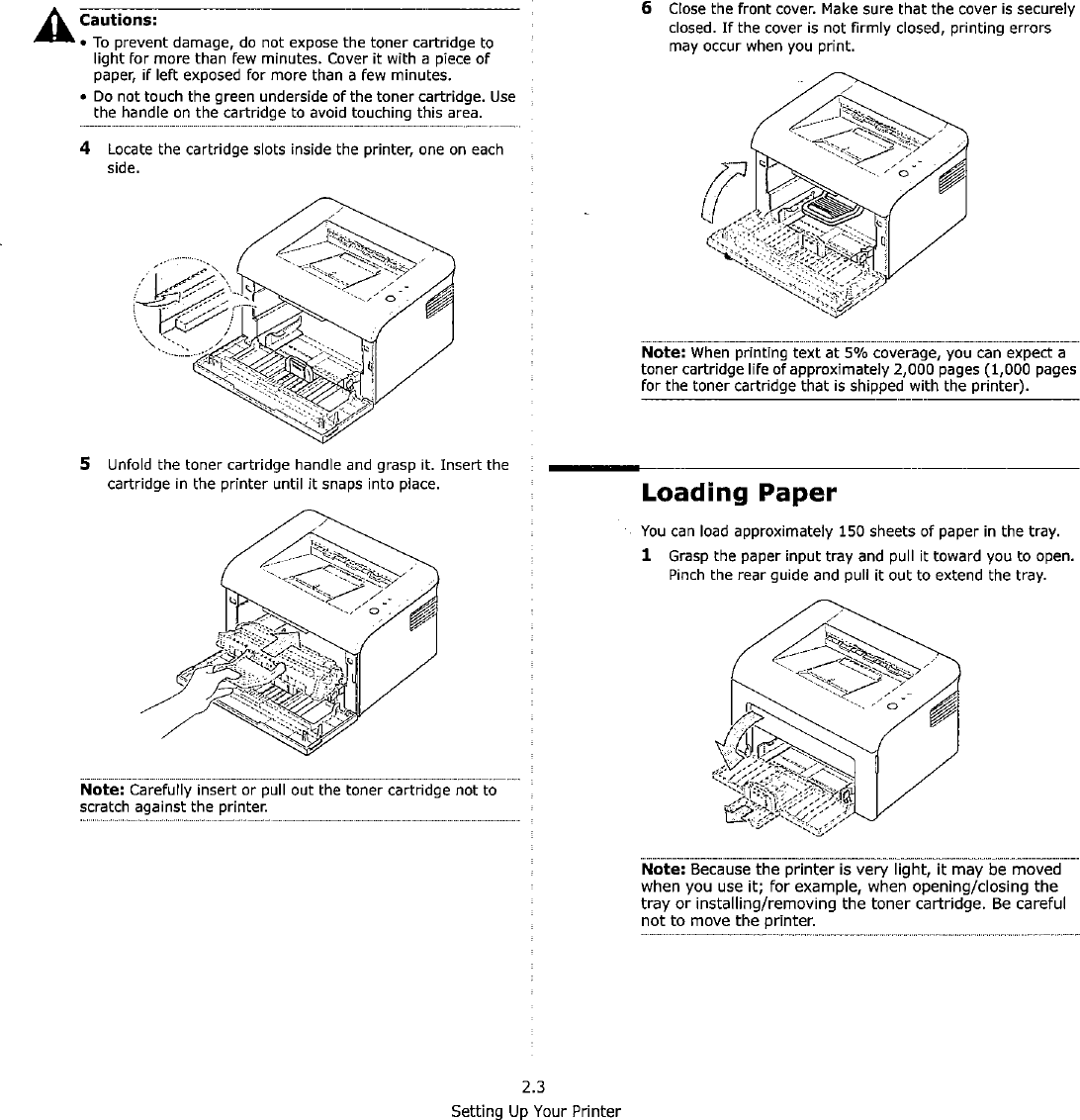 Cautions:

• To prevent damage, do not expose the toner cartridge to light for more than few minutes. Cover it with a piece of paper, if left exposed for more than a few minutes.
• Do not touch the green underside of the toner cartridge. Use the handle on the cartridge to avoid touching this area.

4 Locate the cartridge slots inside the printer, one on each side.

5 Unfold the toner cartridge handle and grasp it. Insert the cartridge in the printer until it snaps into place.

Note: Carefully insert or pull out the toner cartridge not to scratch against the printer.

6 Close the front cover. Make sure that the cover is securely closed. If the cover is not firmly closed, printing errors may occur when you print.

Note: When printing text at 5% coverage, you can expect a toner cartridge life of approximately 2,000 pages (1,000 pages for the toner cartridge that is shipped with the printer).

Loading Paper

You can load approximately 150 sheets of paper in the tray.

1 Grasp the paper input tray and pull it toward you to open. Pinch the rear guide and pull it out to extend the tray.

Note: Because the printer is very light, it may be moved when you use it; for example, when opening/closing the tray or installing/removing the toner cartridge. Be careful not to move the printer.

2.3
Setting Up Your Printer